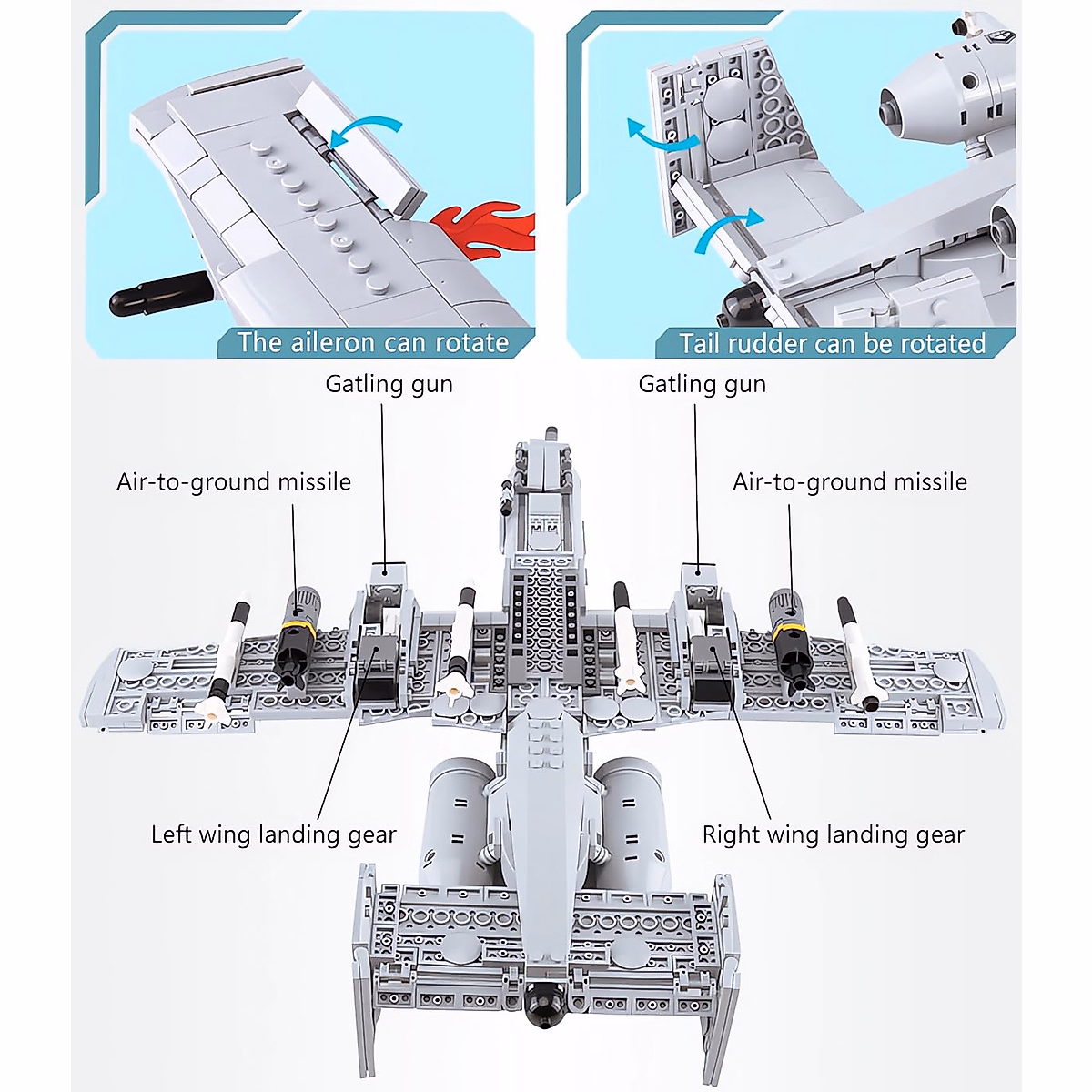 The aileron can rotate

Tail rudder can be rotated

Gatling gun

Gatling gun

Air-to-ground missile

Air-to-ground missile

Left wing landing gear

Right wing landing gear