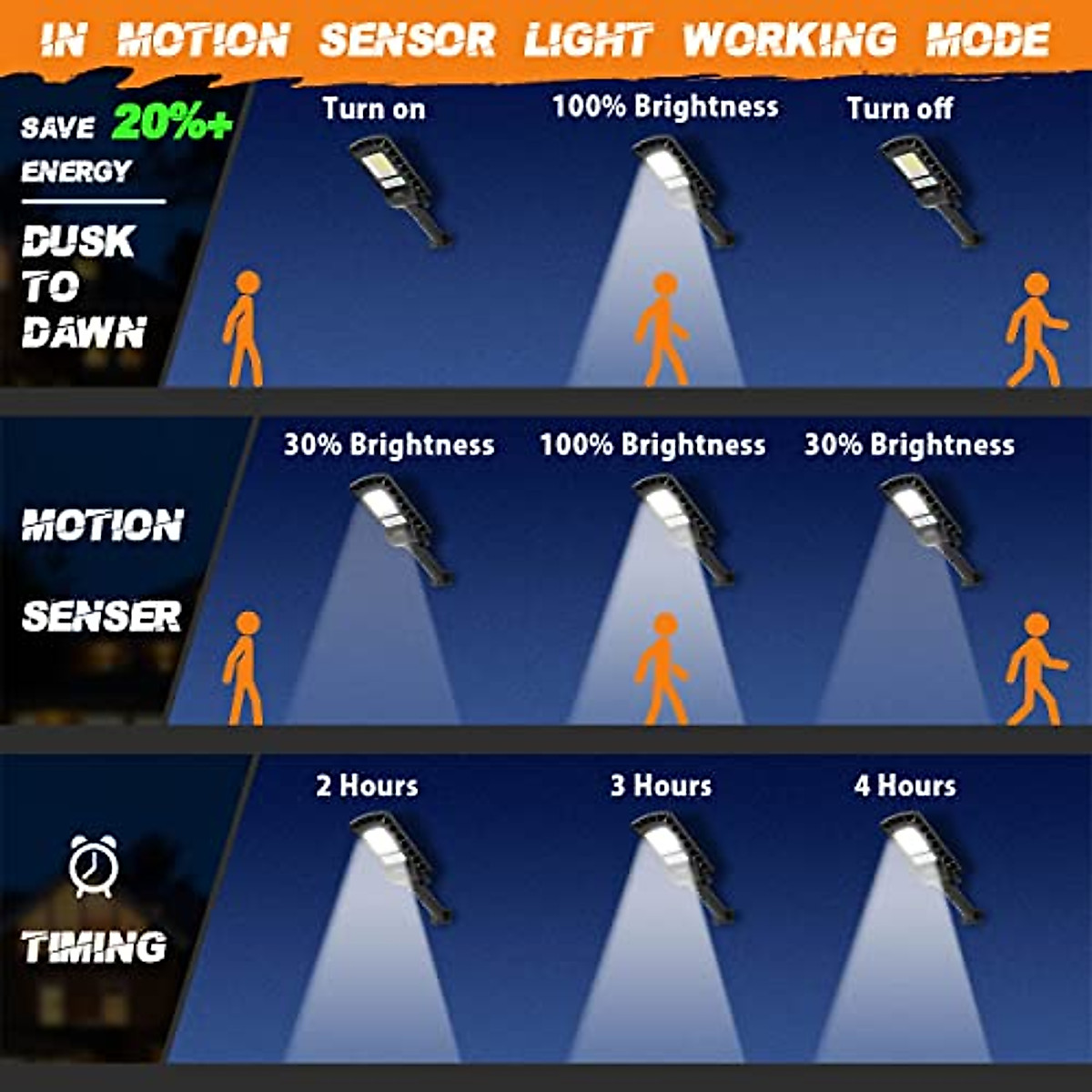 IN MOTION SENSOR LIGHT WORKING MODE

SAVE 20%+ ENERGY

DUSK TO DAWN

Turn on

100% Brightness

Turn off

MOTION SENSER

30% Brightness

100% Brightness

30% Brightness

TIMING

2 Hours

3 Hours

4 Hours