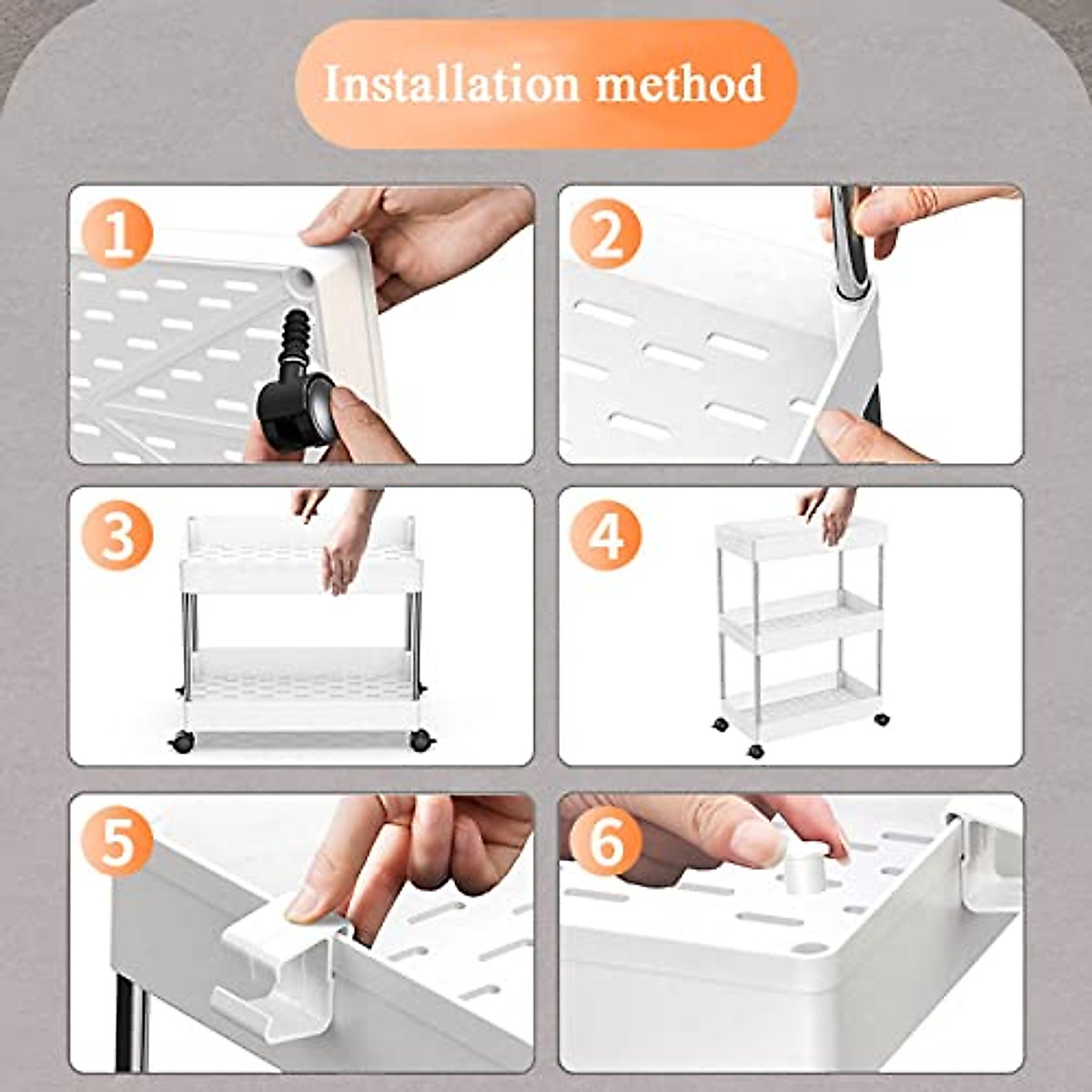 Installation method

1

2

3

4

5

6