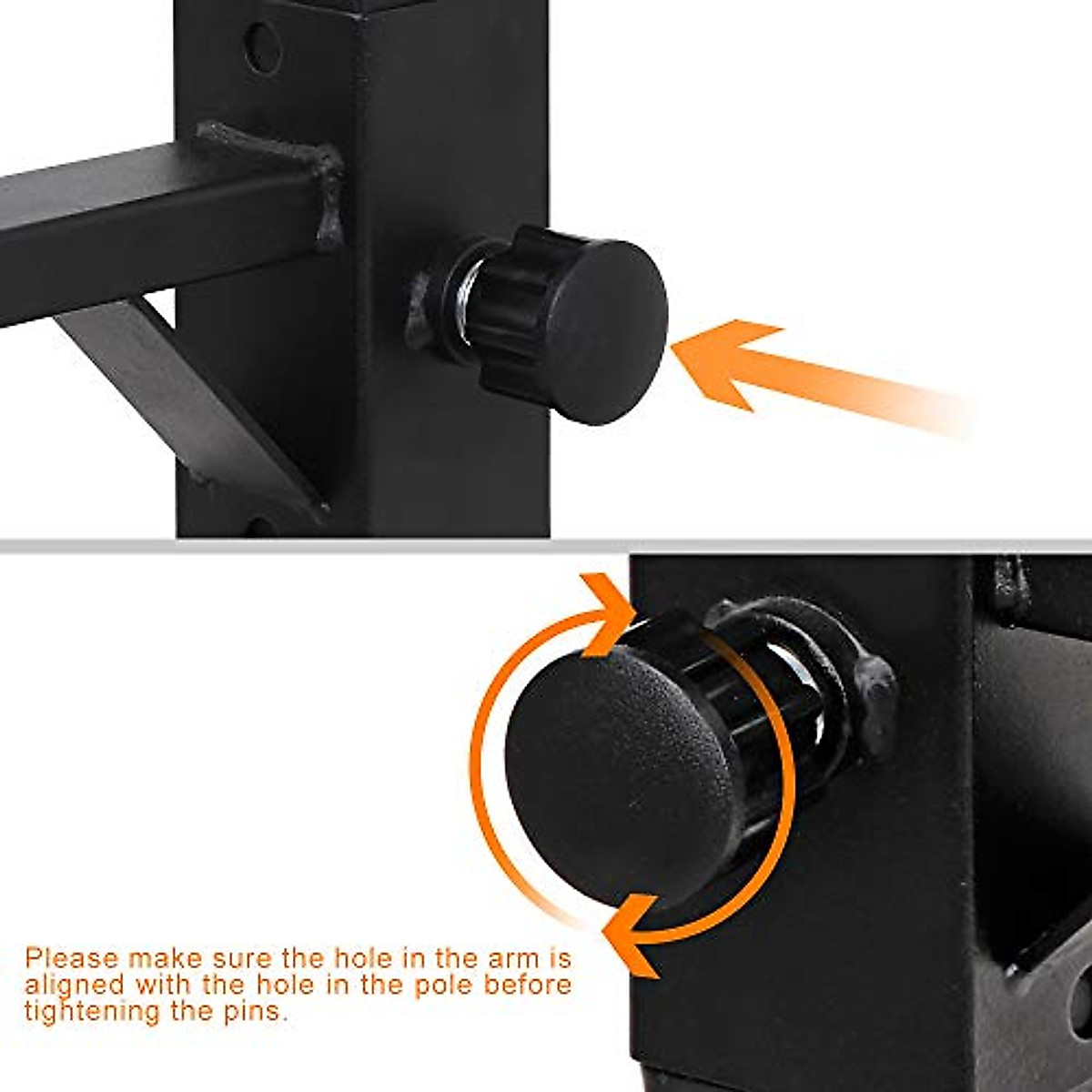 Please make sure the hole in the arm is aligned with the hole in the pole before tightening the pins.