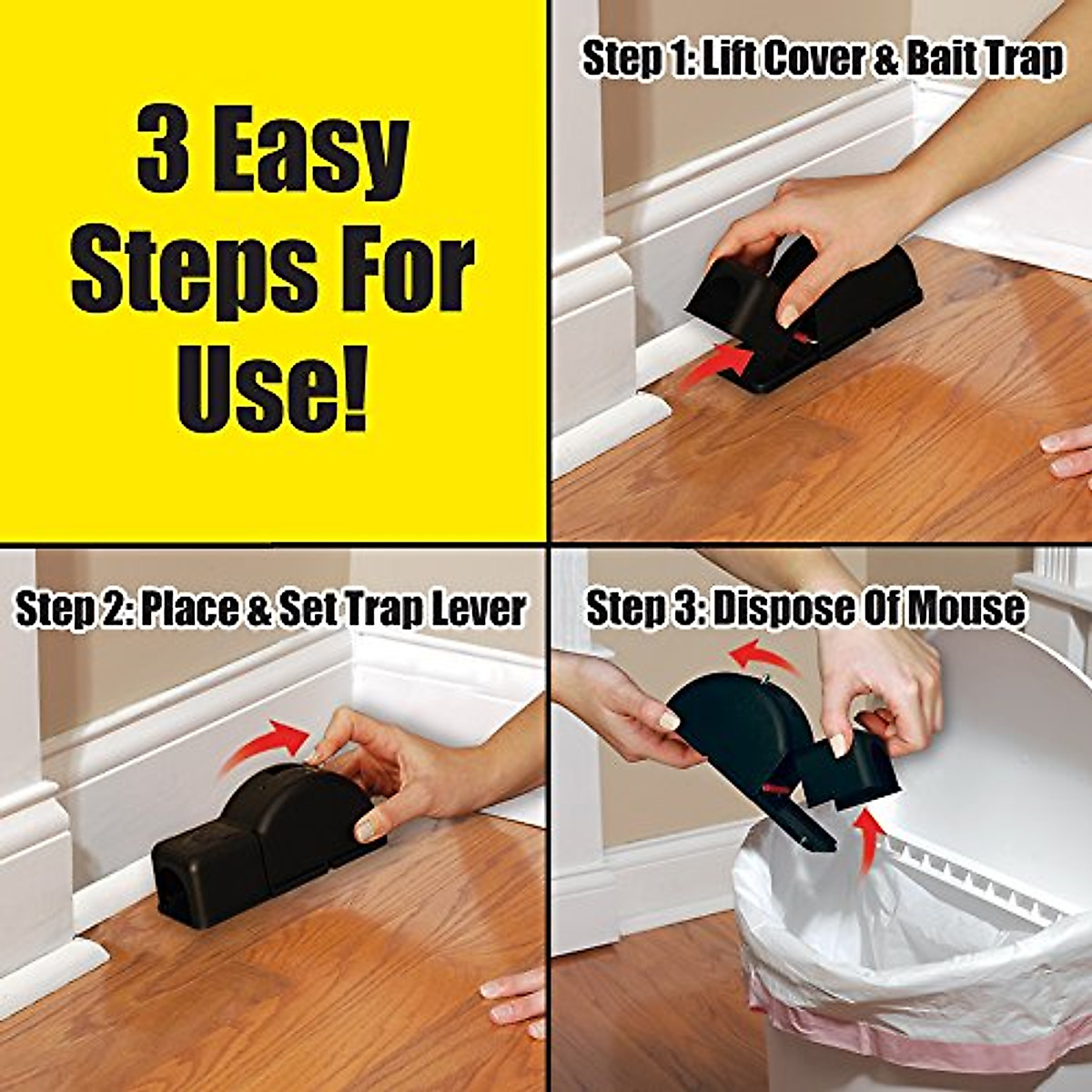 3 Easy Steps For Use!

Step 1: Lift Cover & Bait Trap

Step 2: Place & Set Trap Lever

Step 3: Dispose Of Mouse