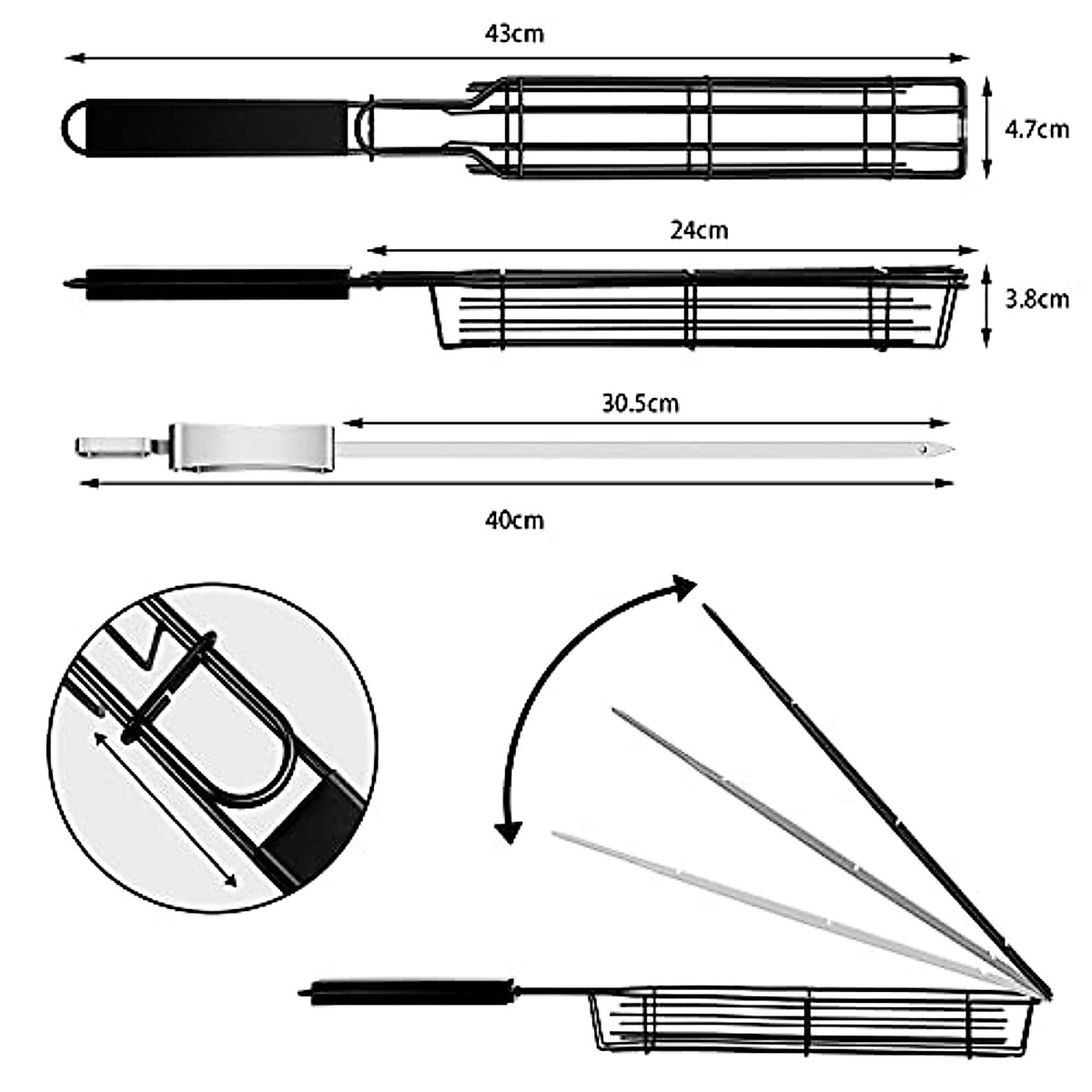 43cm

4.7cm

24cm

3.8cm

30.5cm

40cm