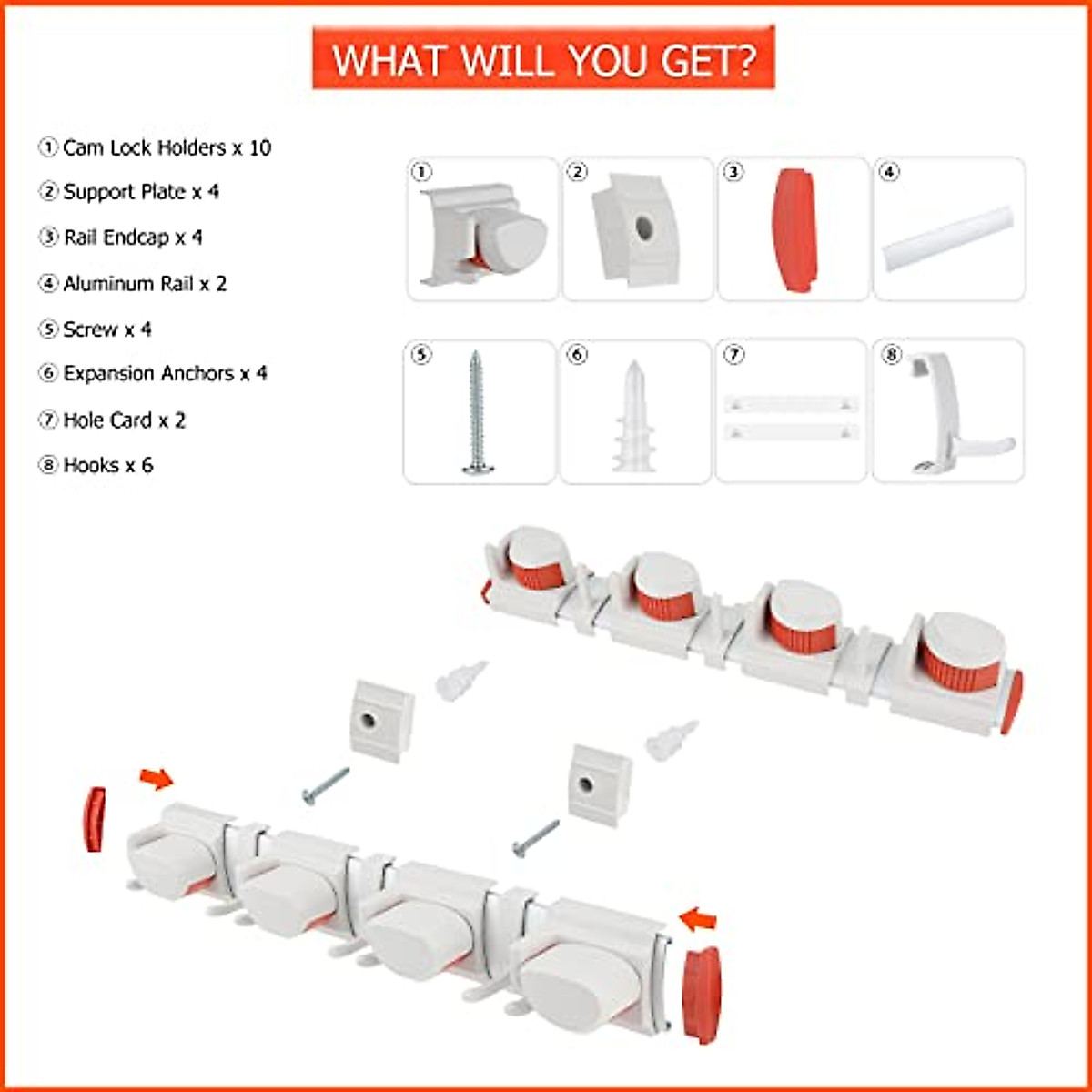 WHAT WILL YOU GET?

① Cam Lock Holders x 10
② Support Plate x 4
③ Rail Endcap x 4
④ Aluminum Rail x 2
⑤ Screw x 4
⑥ Expansion Anchors x 4
⑦ Hole Card x 2
⑧ Hooks x 6

①
②
③
④
⑤
⑥
⑦
⑧