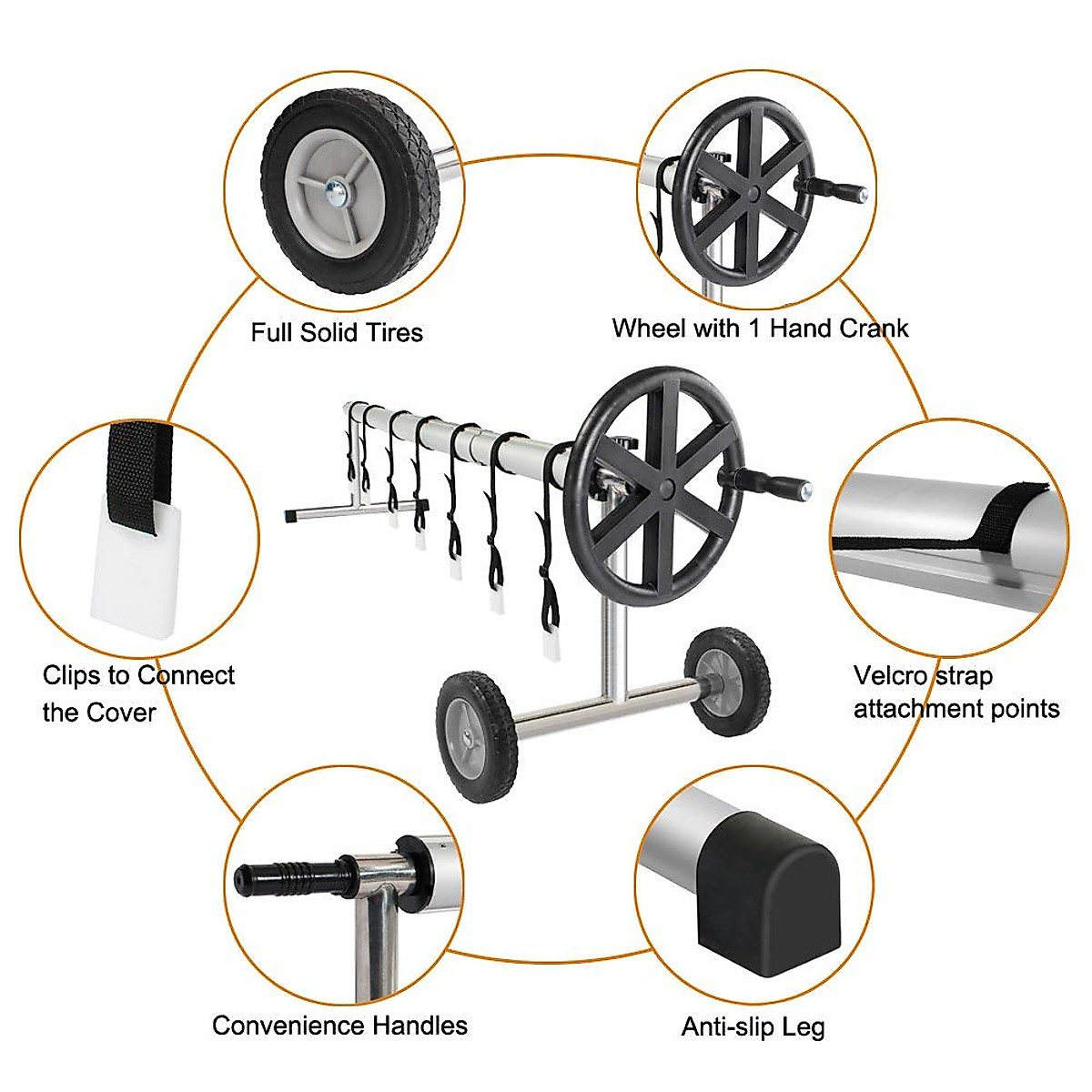 Full Solid Tires

Wheel with 1 Hand Crank

Clips to Connect the Cover

Velcro strap attachment points

Convenience Handles

Anti-slip Leg