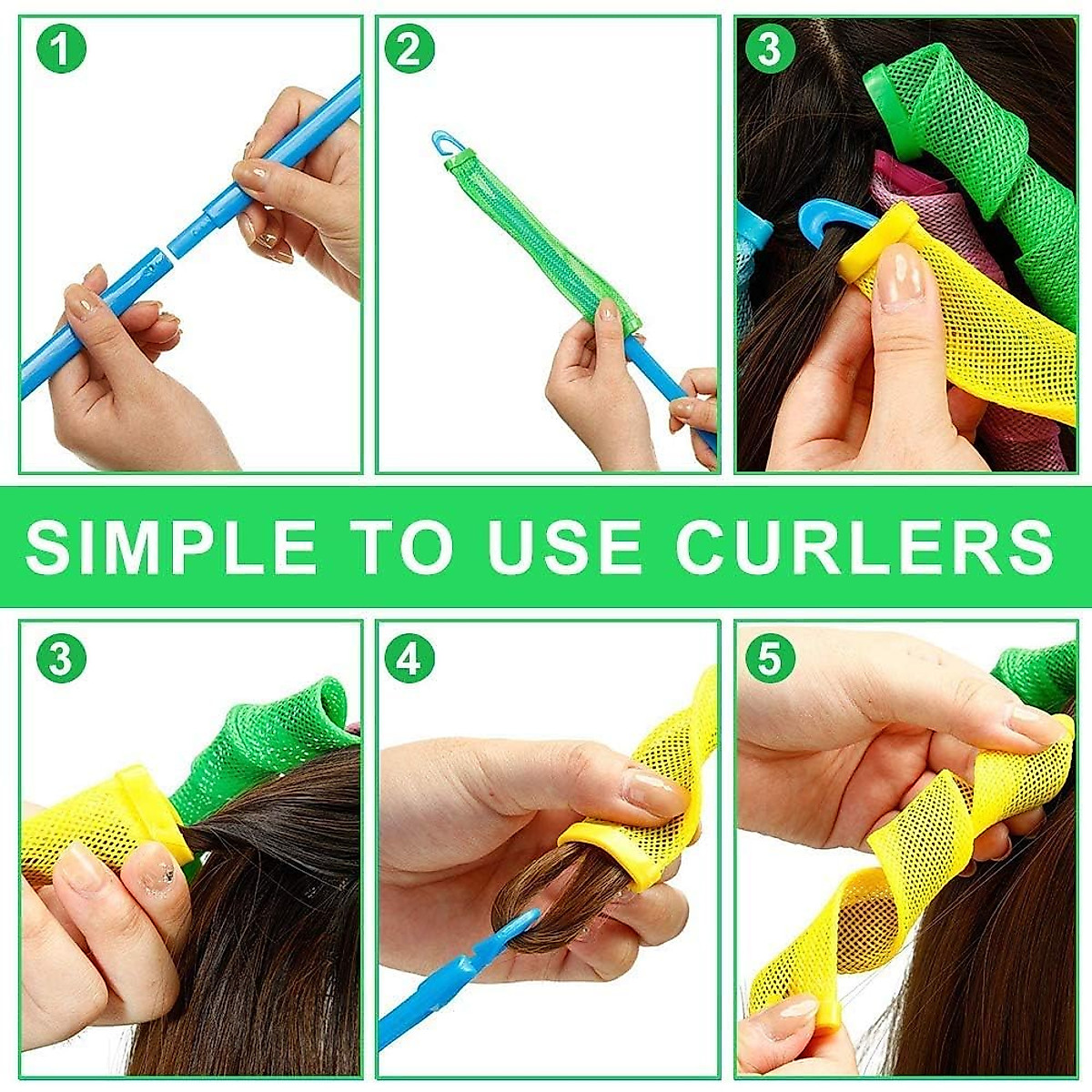 1

2

3

SIMPLE TO USE CURLERS

3

4

5