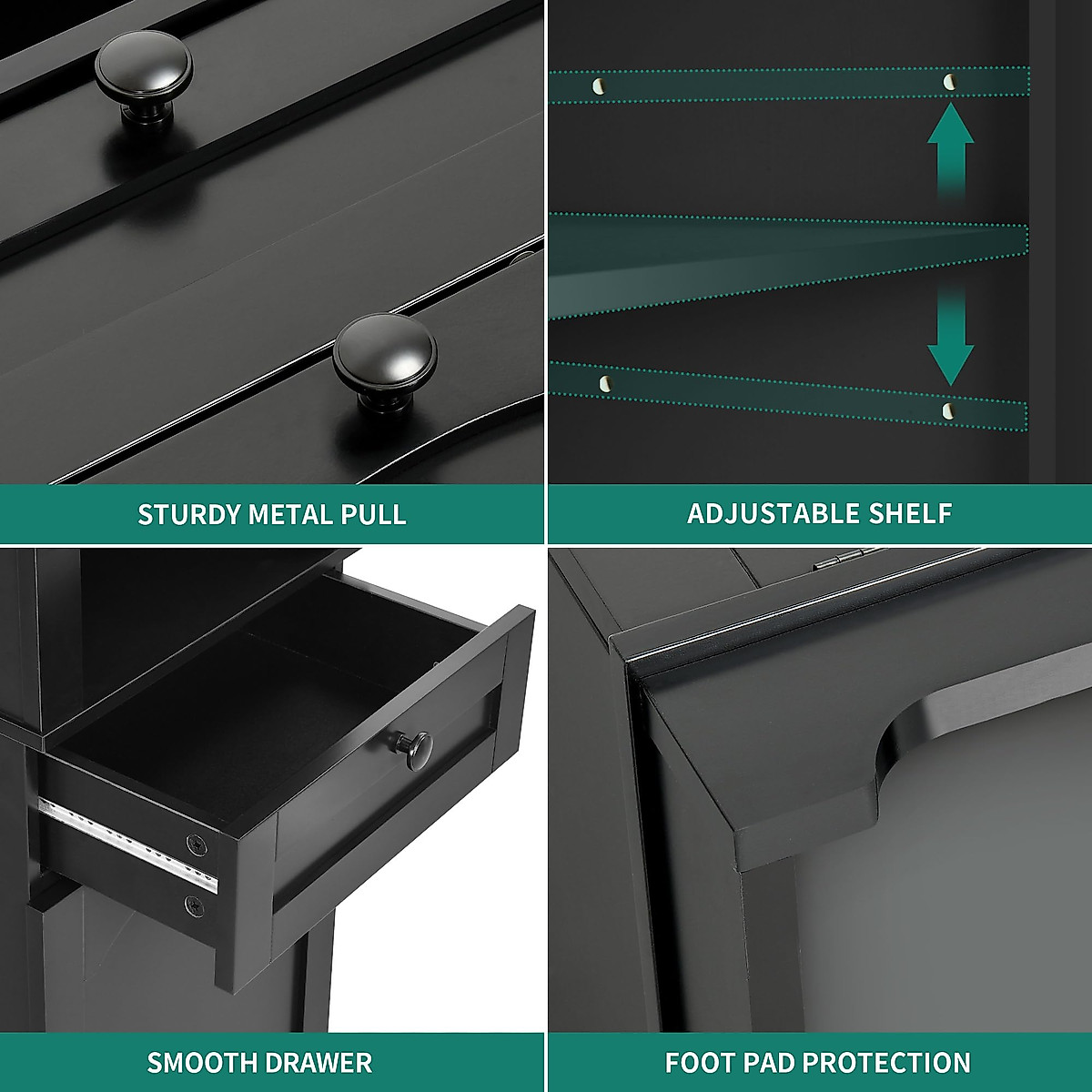 STURDY METAL PULL

ADJUSTABLE SHELF

SMOOTH DRAWER

FOOT PAD PROTECTION