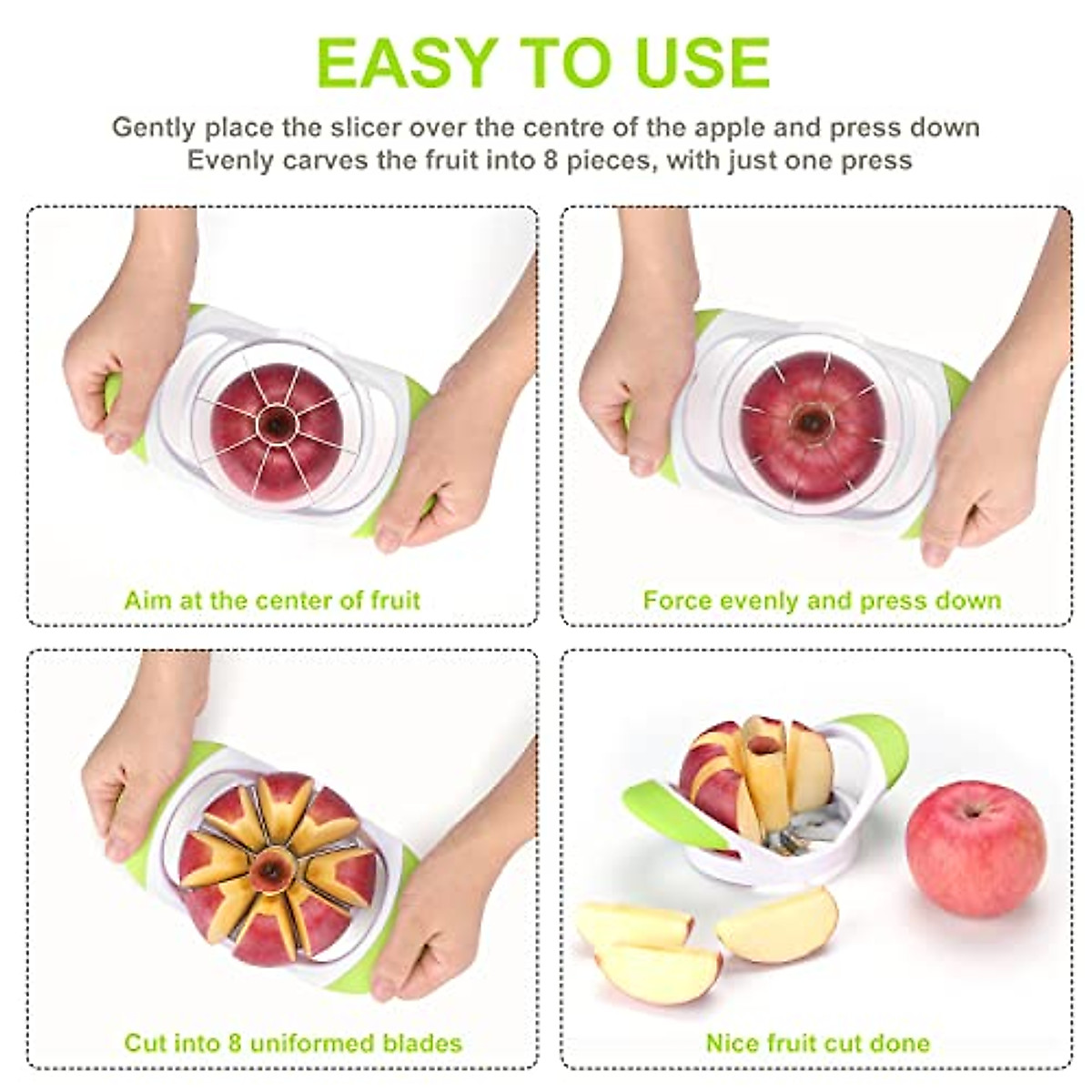 EASY TO USE

Gently place the slicer over the centre of the apple and press down
Evenly carves the fruit into 8 pieces, with just one press

Aim at the center of fruit

Force evenly and press down

Cut into 8 uniformed blades

Nice fruit cut done