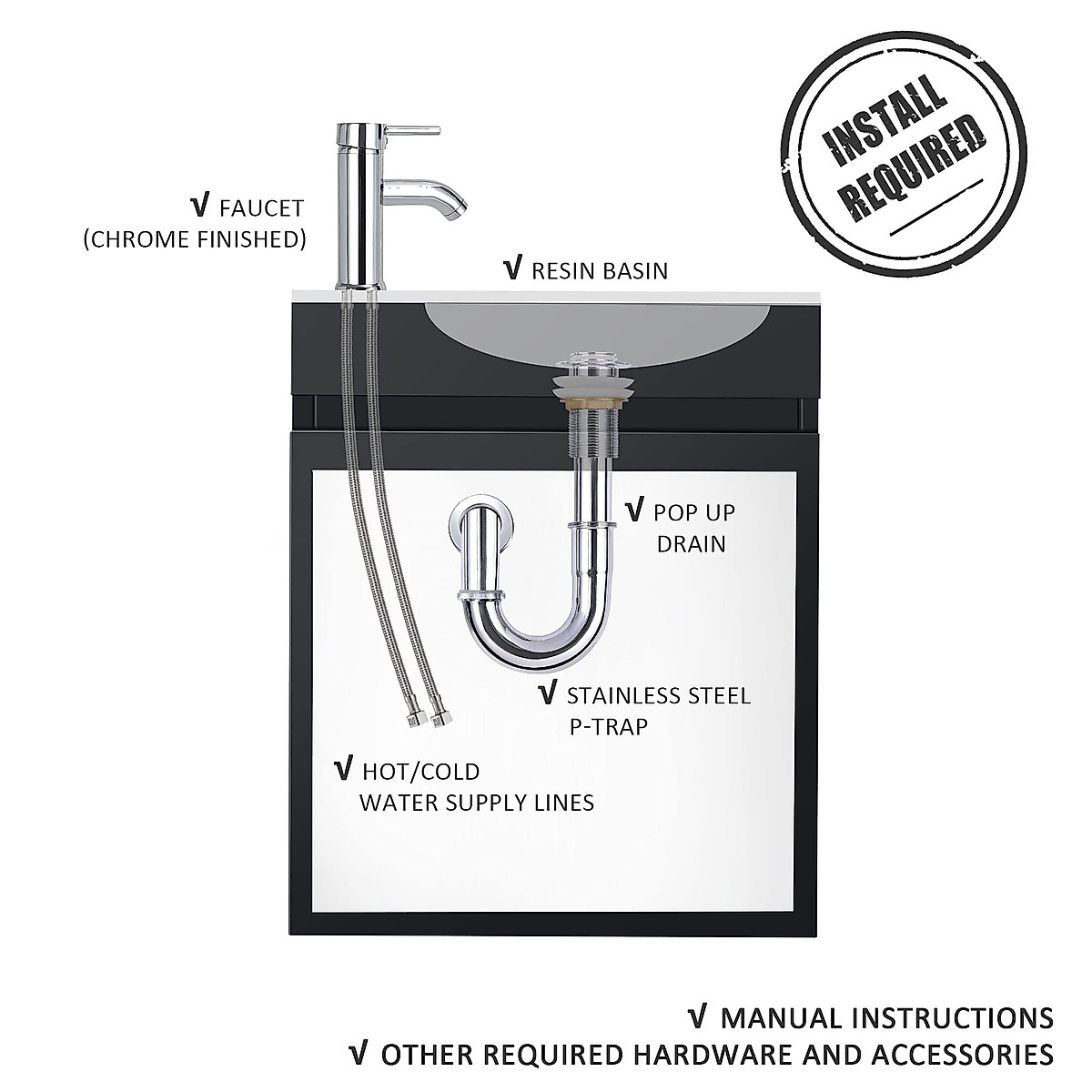 INSTALL REQUIRED

√ FAUCET
(CHROME FINISHED)

√ RESIN BASIN

√ POP UP
DRAIN

√ STAINLESS STEEL
P-TRAP

√ HOT/COLD
WATER SUPPLY LINES

√ MANUAL INSTRUCTIONS
√ OTHER REQUIRED HARDWARE AND ACCESSORIES