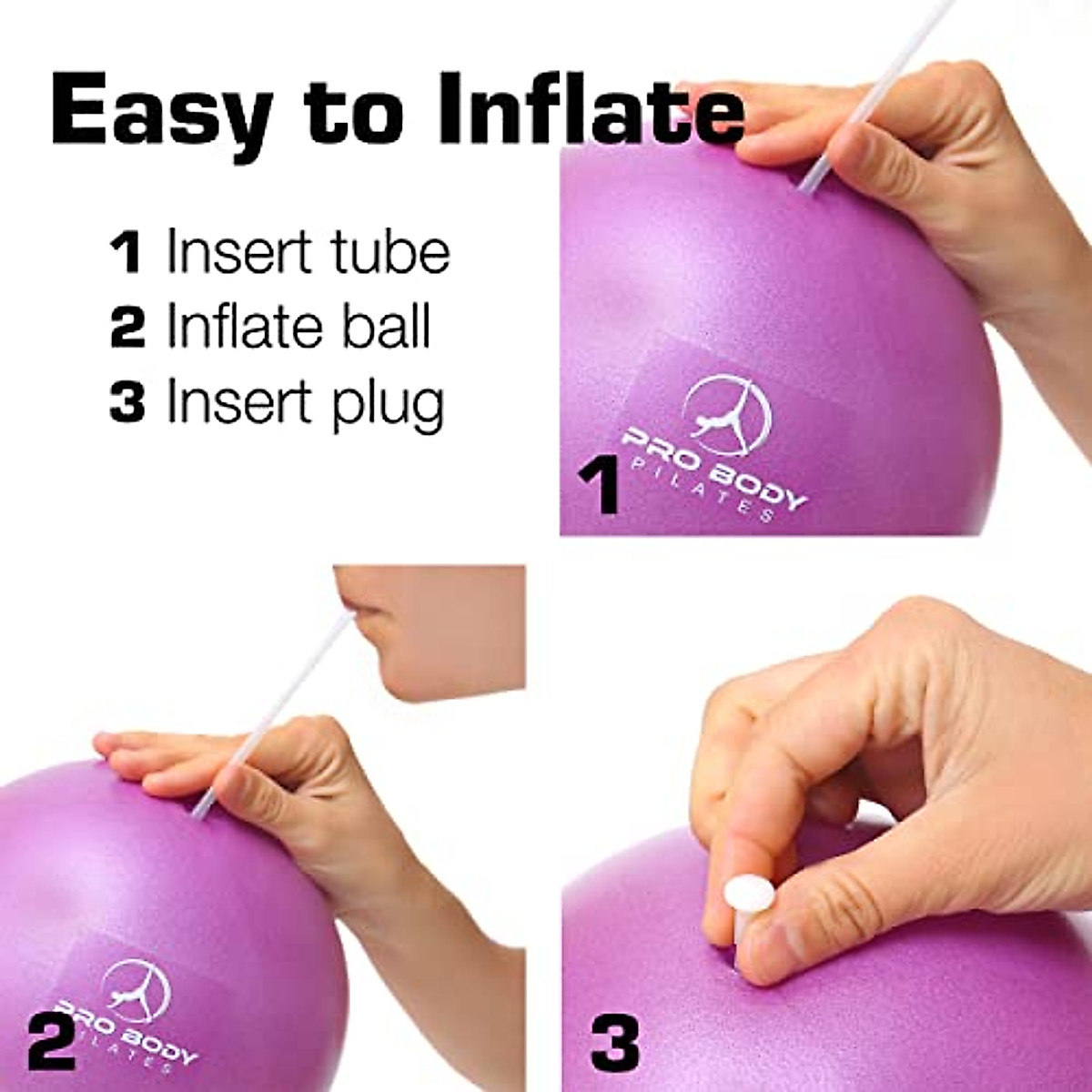 Easy to Inflate

1 Insert tube
2 Inflate ball
3 Insert plug

PRO BODY
PILATES

1

PRO BODY
PILATES

2

3