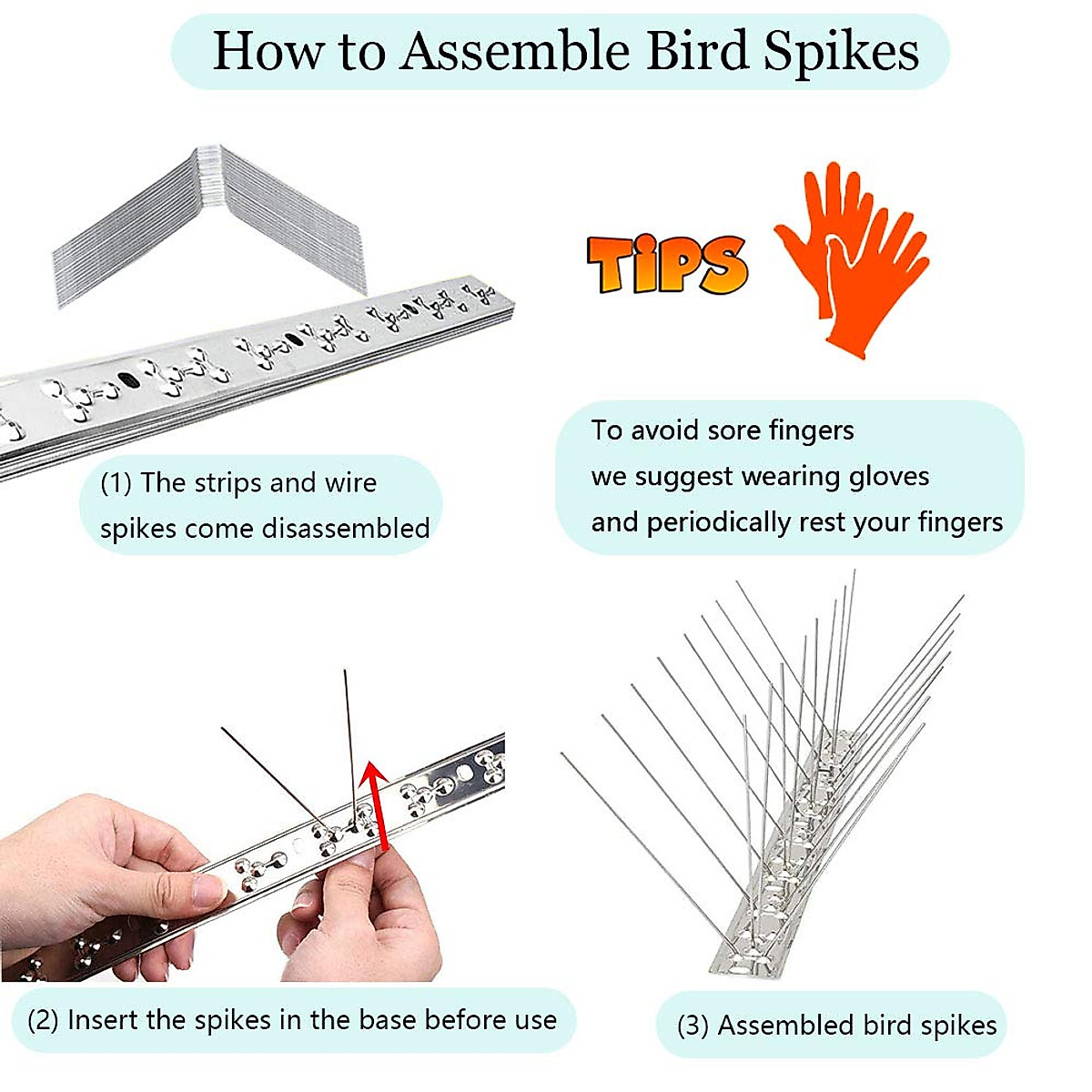 How to Assemble Bird Spikes

TiPS

(1) The strips and wire spikes come disassembled

To avoid sore fingers
we suggest wearing gloves
and periodically rest your fingers

(2) Insert the spikes in the base before use

(3) Assembled bird spikes