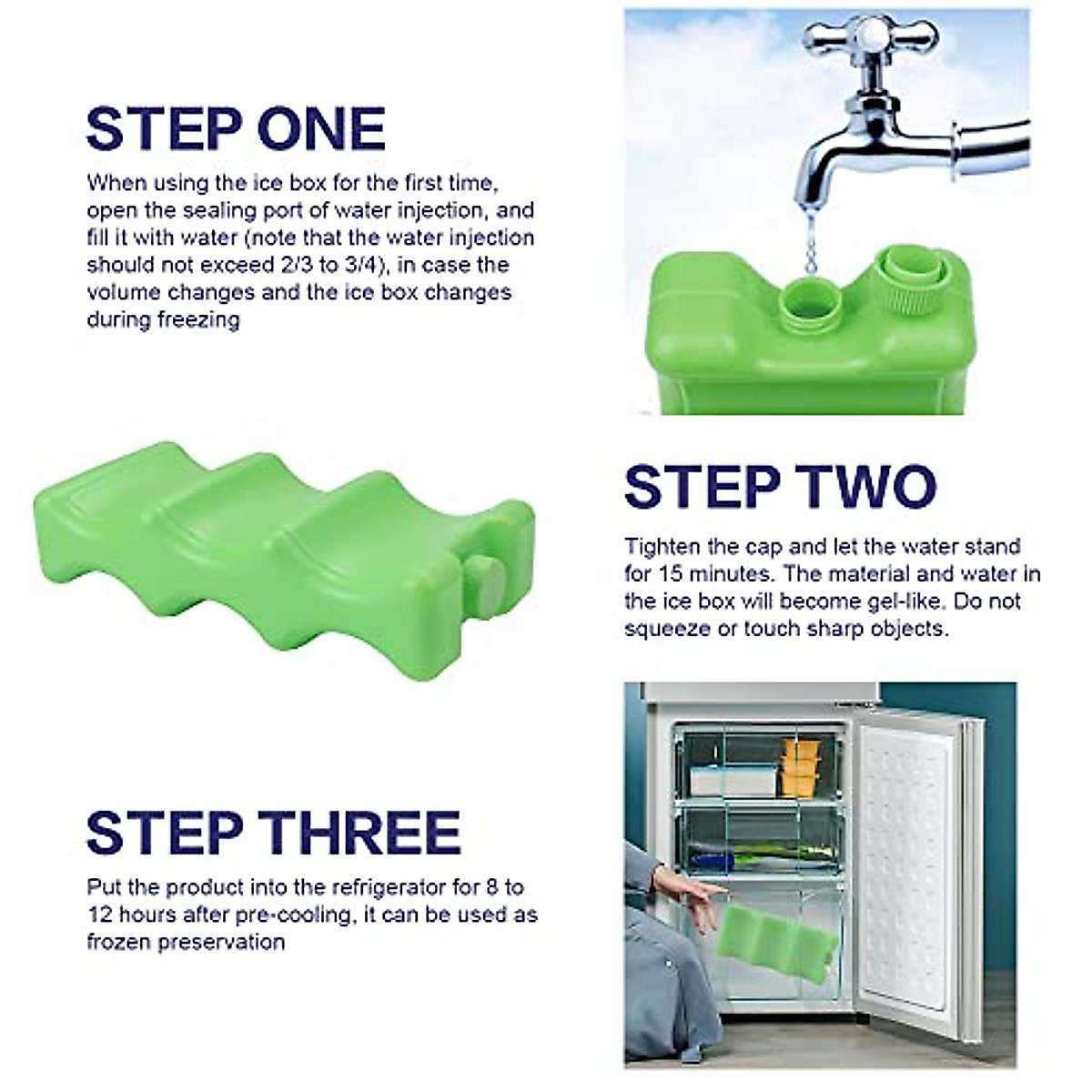 STEP ONE

When using the ice box for the first time, open the sealing port of water injection, and fill it with water (note that the water injection should not exceed 2/3 to 3/4), in case the volume changes and the ice box changes during freezing

STEP TWO

Tighten the cap and let the water stand for 15 minutes. The material and water in the ice box will become gel-like. Do not squeeze or touch sharp objects.

STEP THREE

Put the product into the refrigerator for 8 to 12 hours after pre-cooling, it can be used as frozen preservation