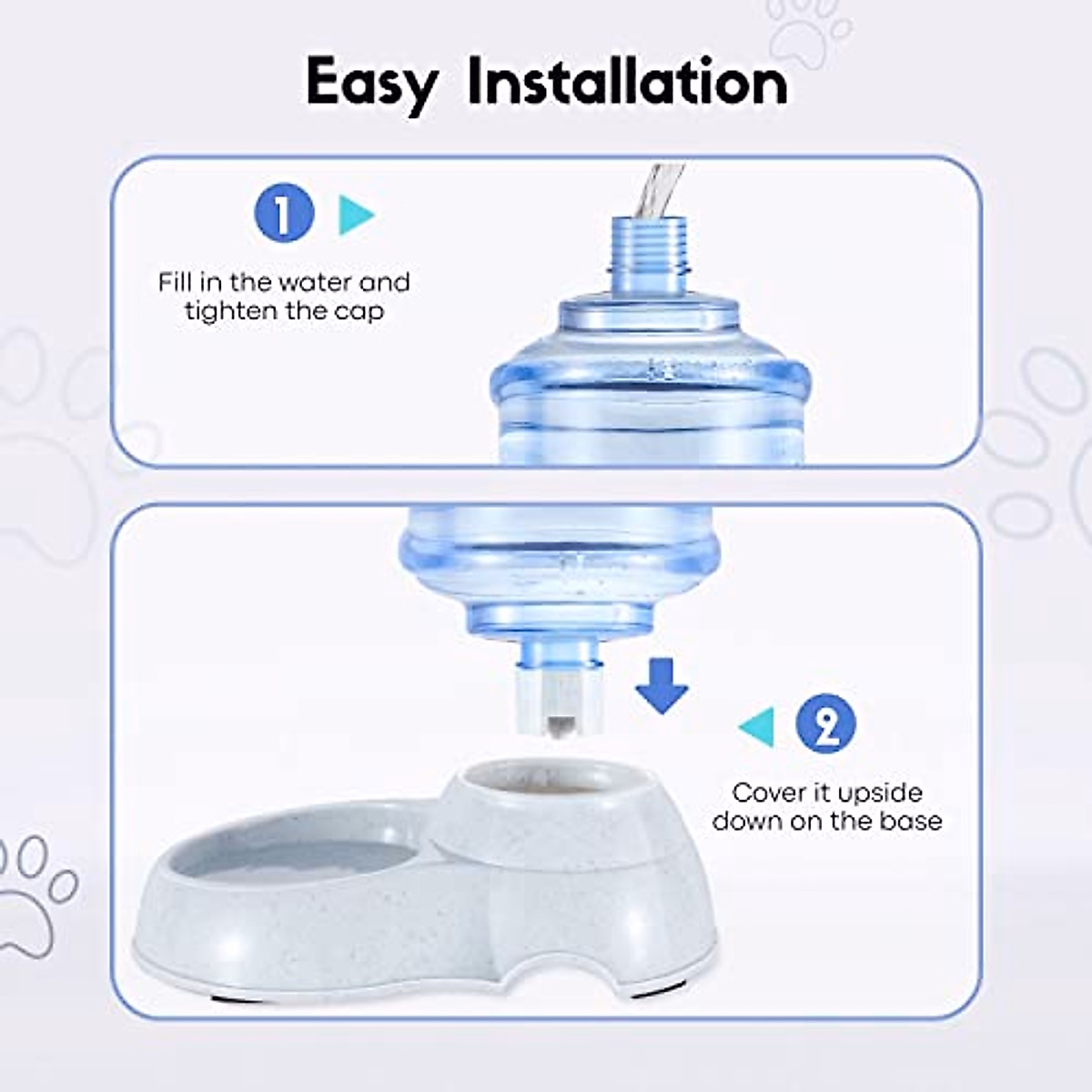 Easy Installation

1

Fill in the water and tighten the cap

2

Cover it upside down on the base