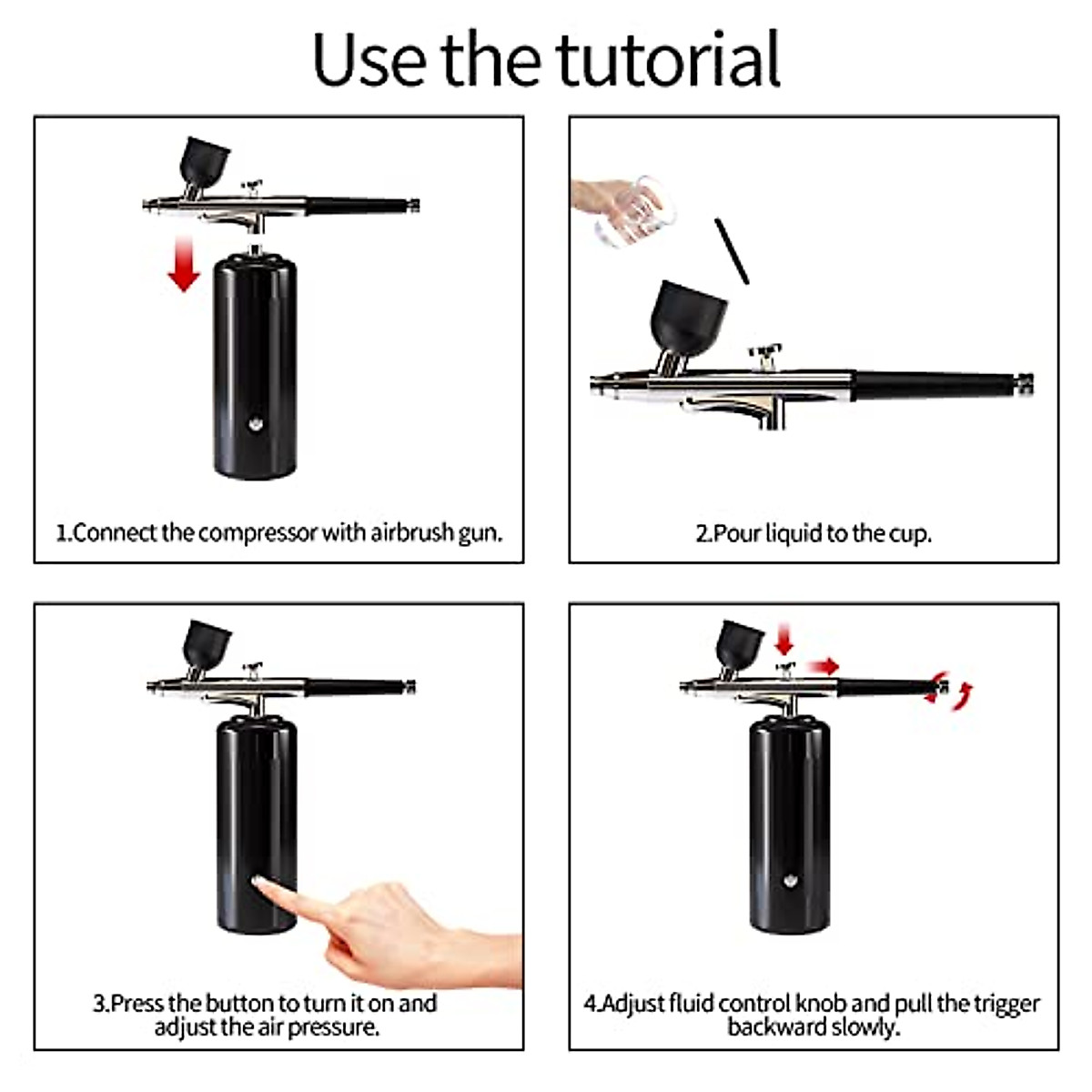 Use the tutorial

1.Connect the compressor with airbrush gun.

2.Pour liquid to the cup.

3.Press the button to turn it on and adjust the air pressure.

4.Adjust fluid control knob and pull the trigger backward slowly.