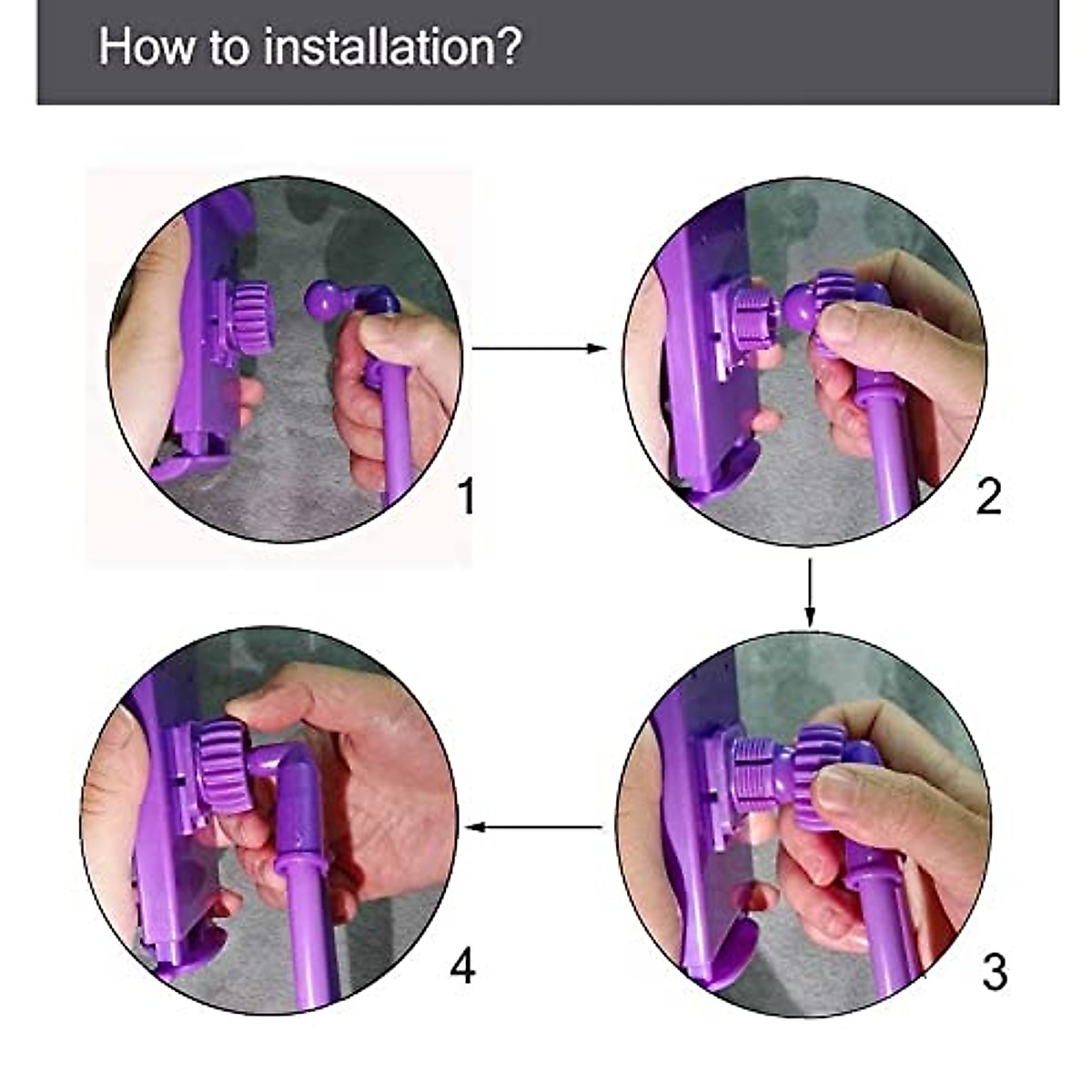 How to installation?

1

2

3

4