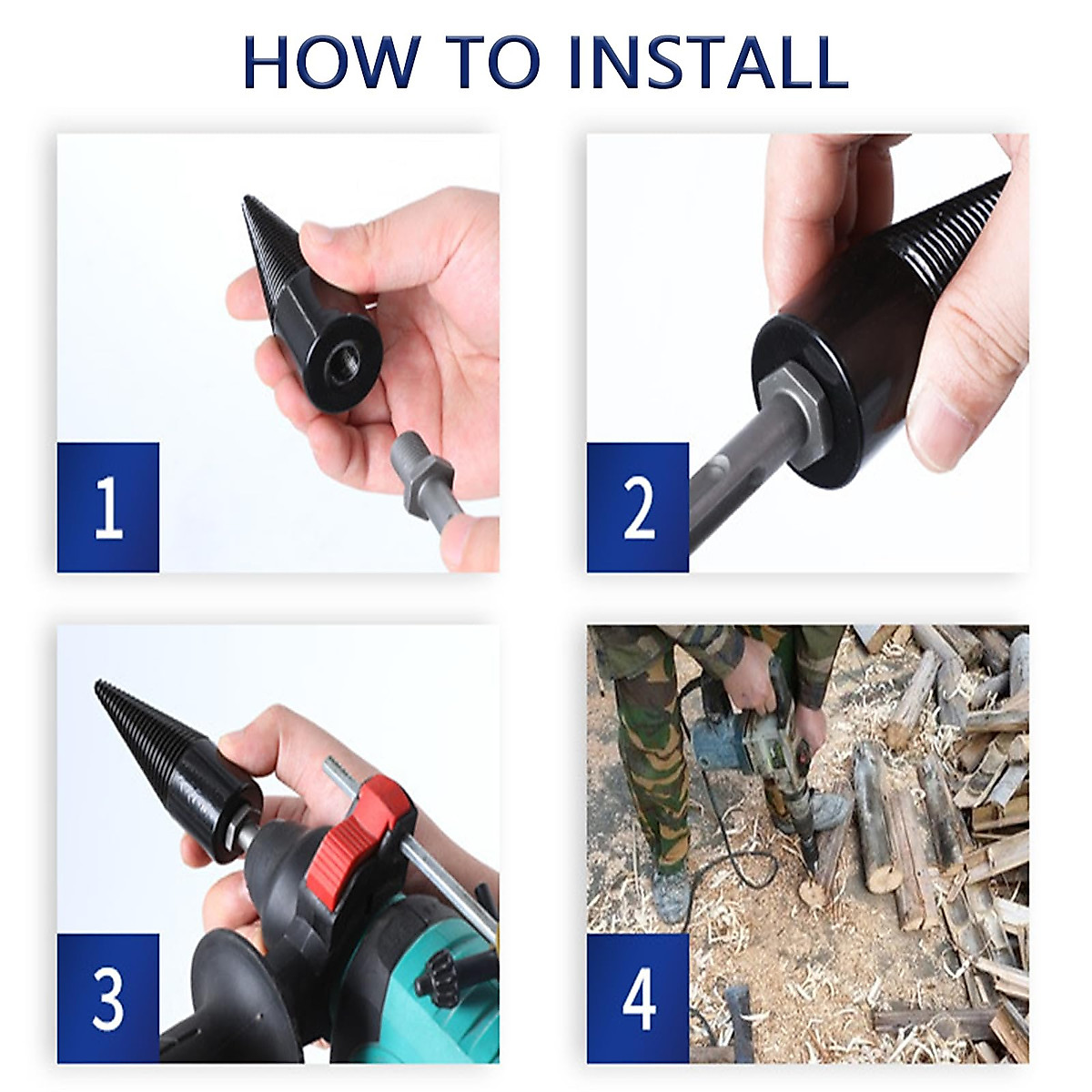 HOW TO INSTALL

1

2

3

4