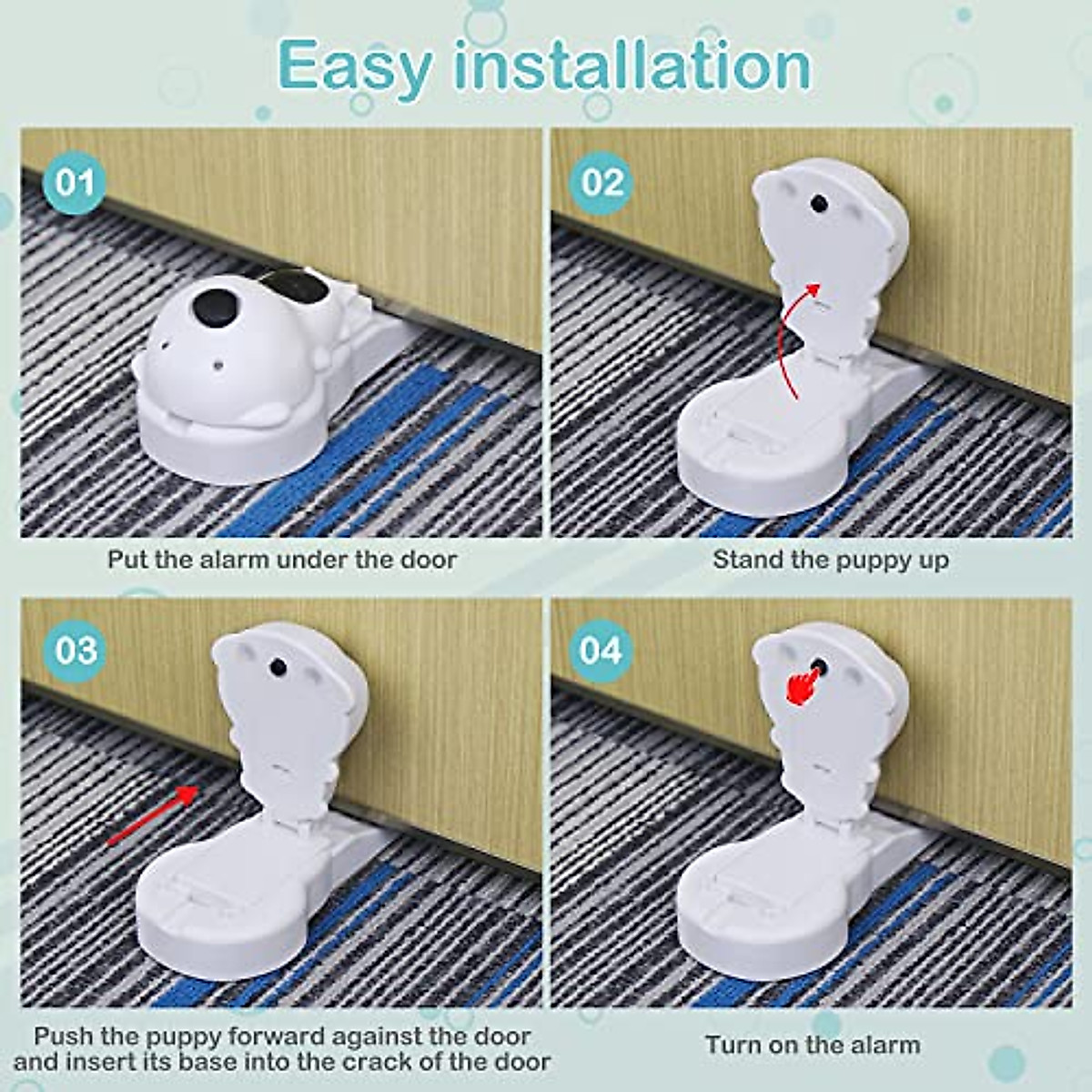 Easy installation

01

Put the alarm under the door

02

Stand the puppy up

03

Push the puppy forward against the door and insert its base into the crack of the door

04

Turn on the alarm