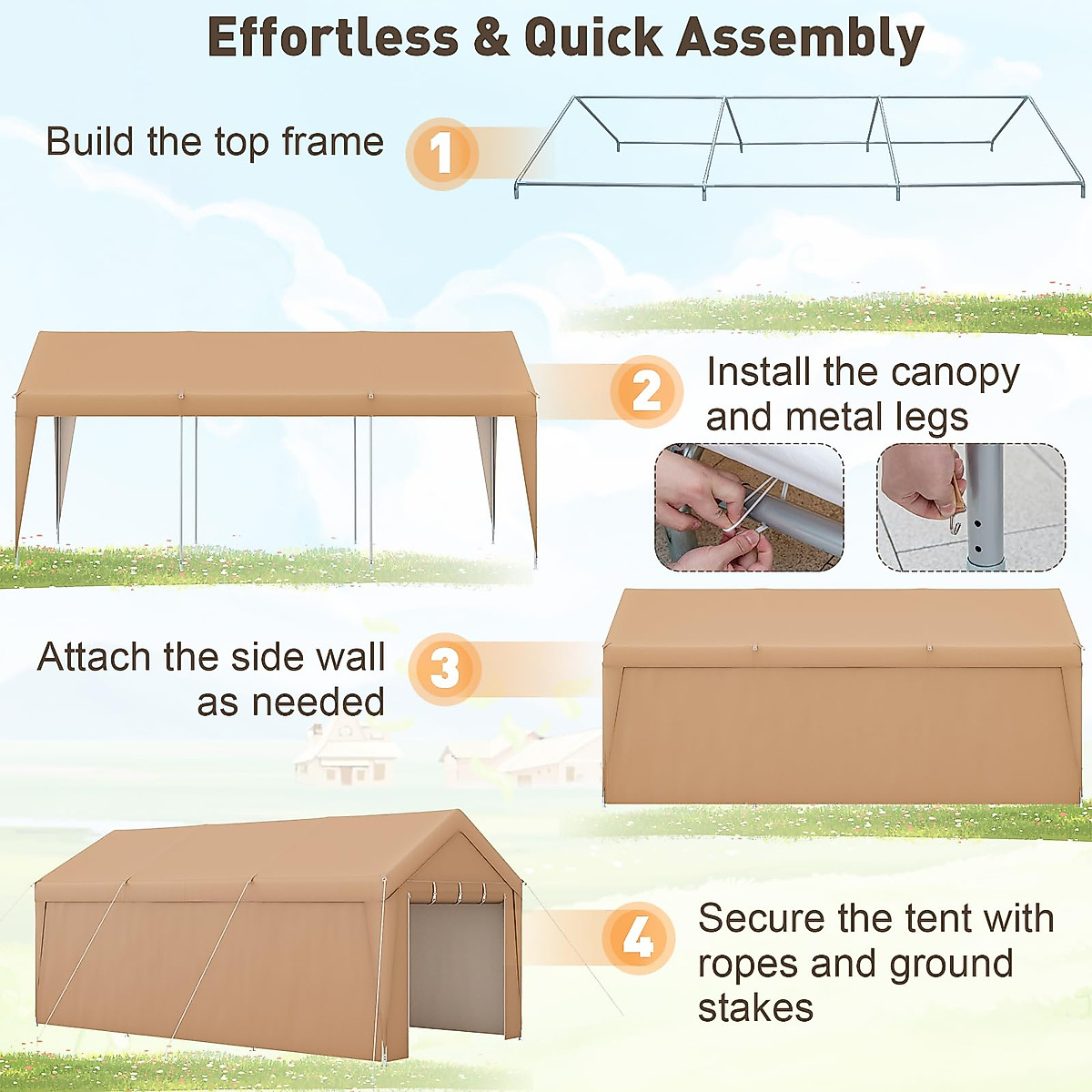 Effortless & Quick Assembly

Build the top frame

1

2

Install the canopy and metal legs

Attach the side wall as needed

3

4

Secure the tent with ropes and ground stakes