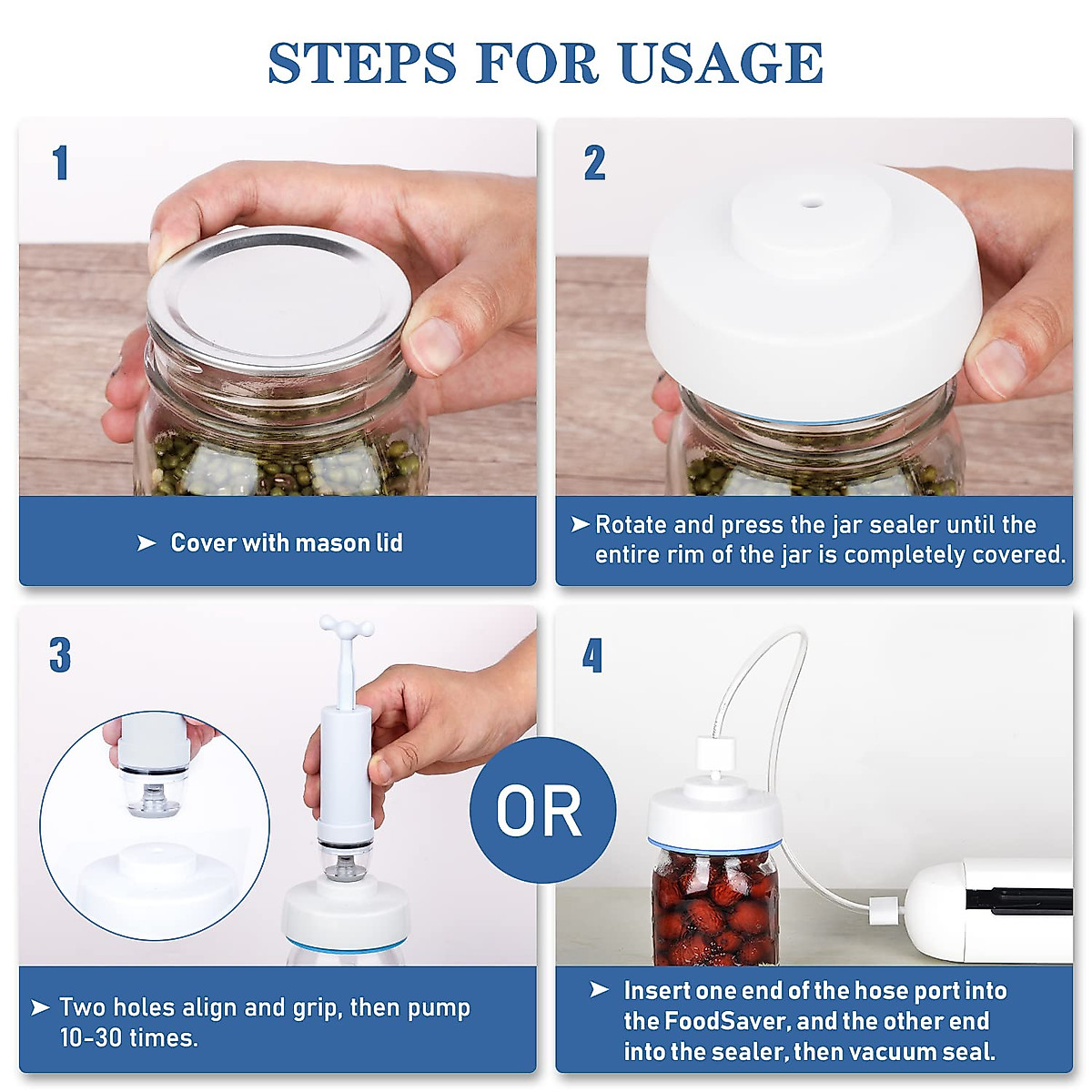 STEPS FOR USAGE

1

➤ Cover with mason lid

2

➤ Rotate and press the jar sealer until the entire rim of the jar is completely covered.

3

➤ Two holes align and grip, then pump 10-30 times.

OR

4

➤ Insert one end of the hose port into the FoodSaver, and the other end into the sealer, then vacuum seal.