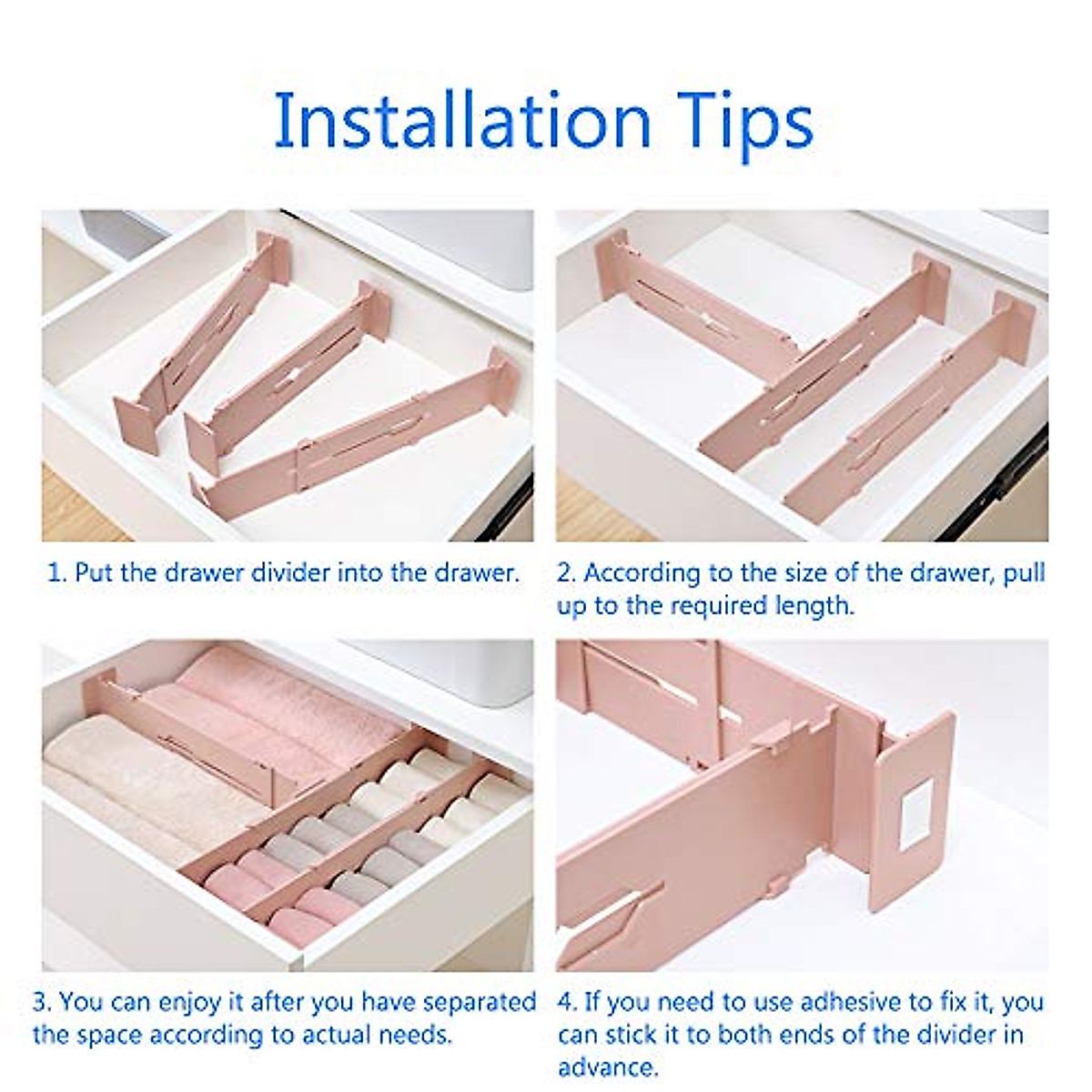 Installation Tips

1. Put the drawer divider into the drawer.

2. According to the size of the drawer, pull up to the required length.

3. You can enjoy it after you have separated the space according to actual needs.

4. If you need to use adhesive to fix it, you can stick it to both ends of the divider in advance.