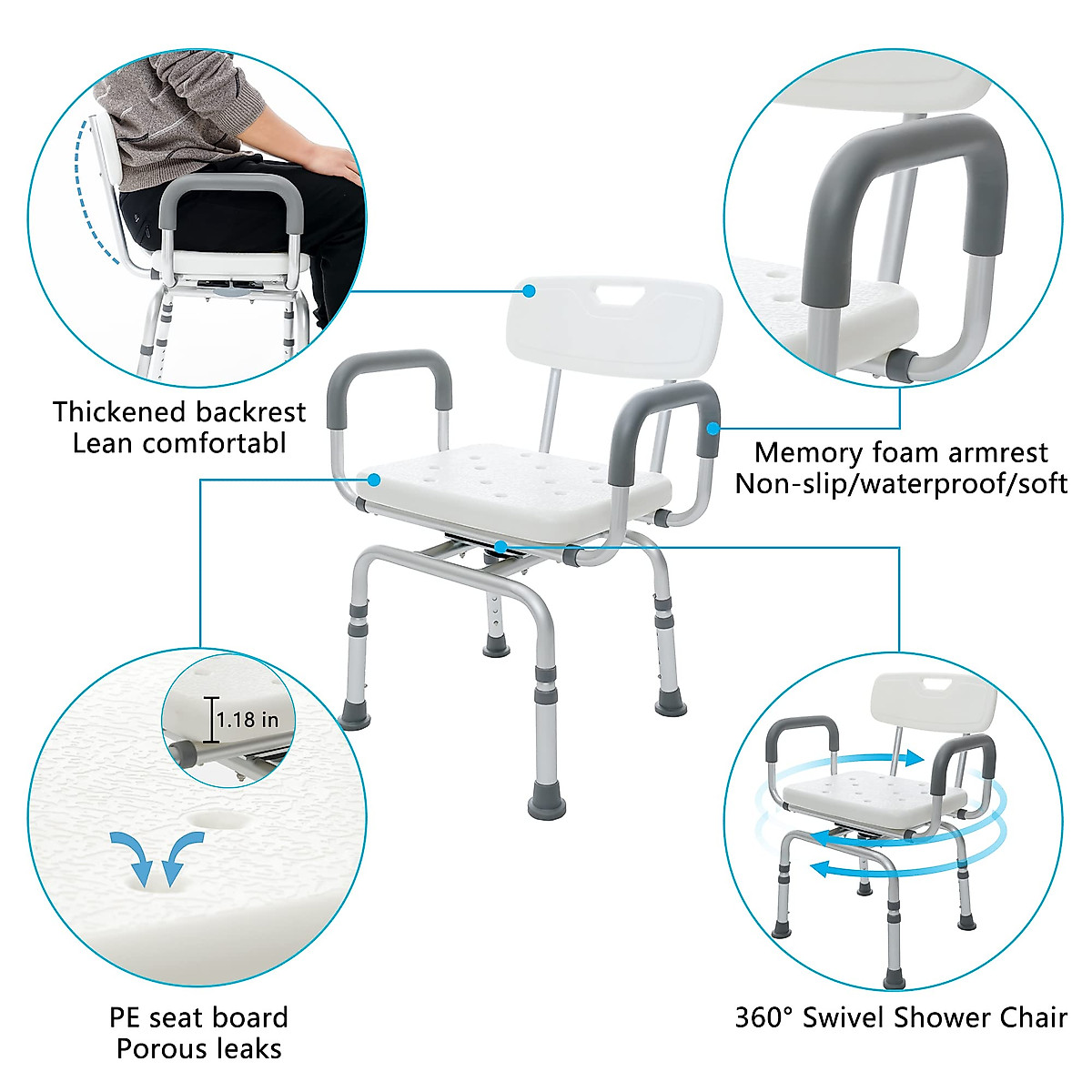 Thickened backrest
Lean comfortabl

Memory foam armrest
Non-slip/waterproof/soft

1.18 in

PE seat board
Porous leaks

360° Swivel Shower Chair