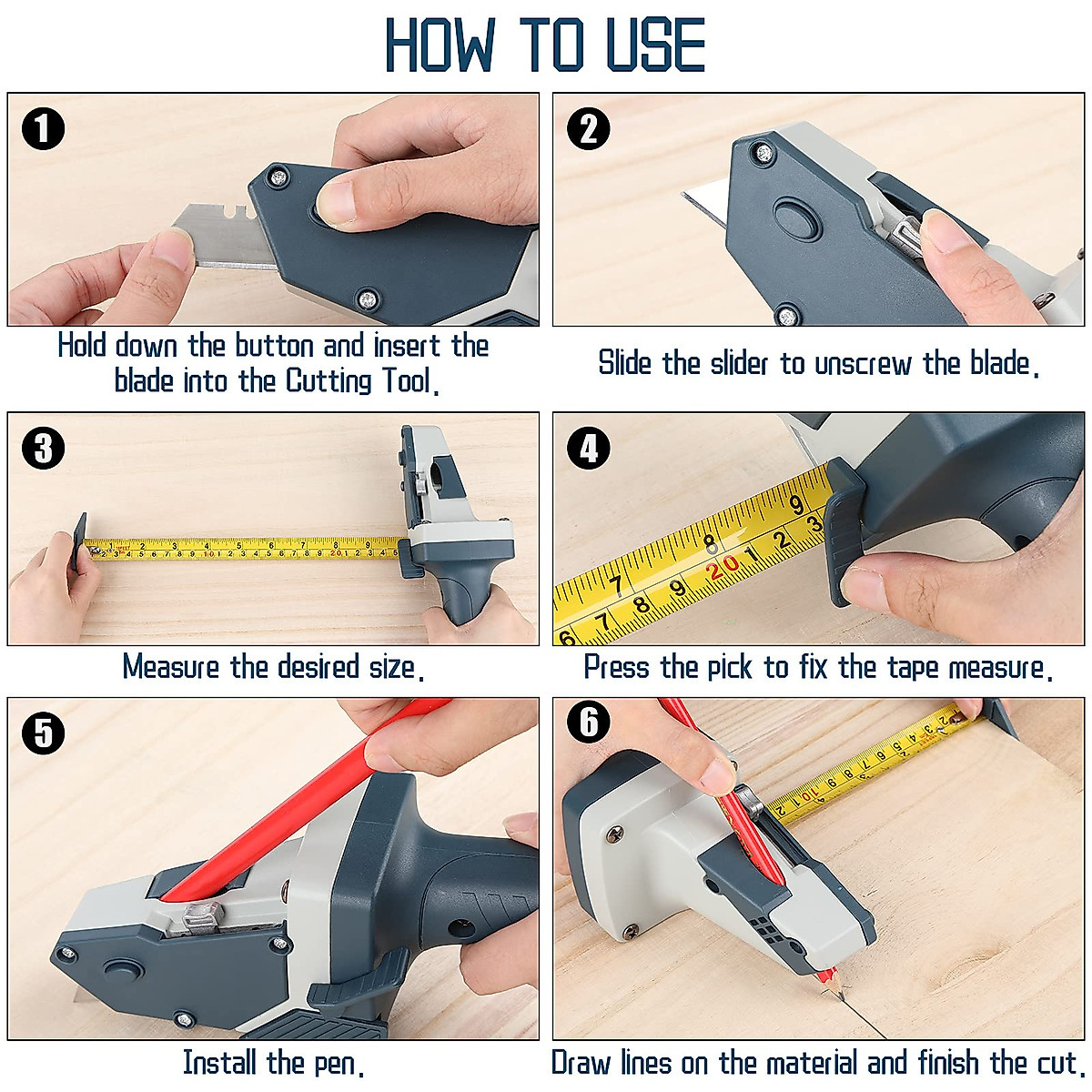 HOW TO USE

1

Hold down the button and insert the blade into the Cutting Tool.

2

Slide the slider to unscrew the blade.

3

Measure the desired size.

4

Press the pick to fix the tape measure.

5

Install the pen.

6

Draw lines on the material and finish the cut.