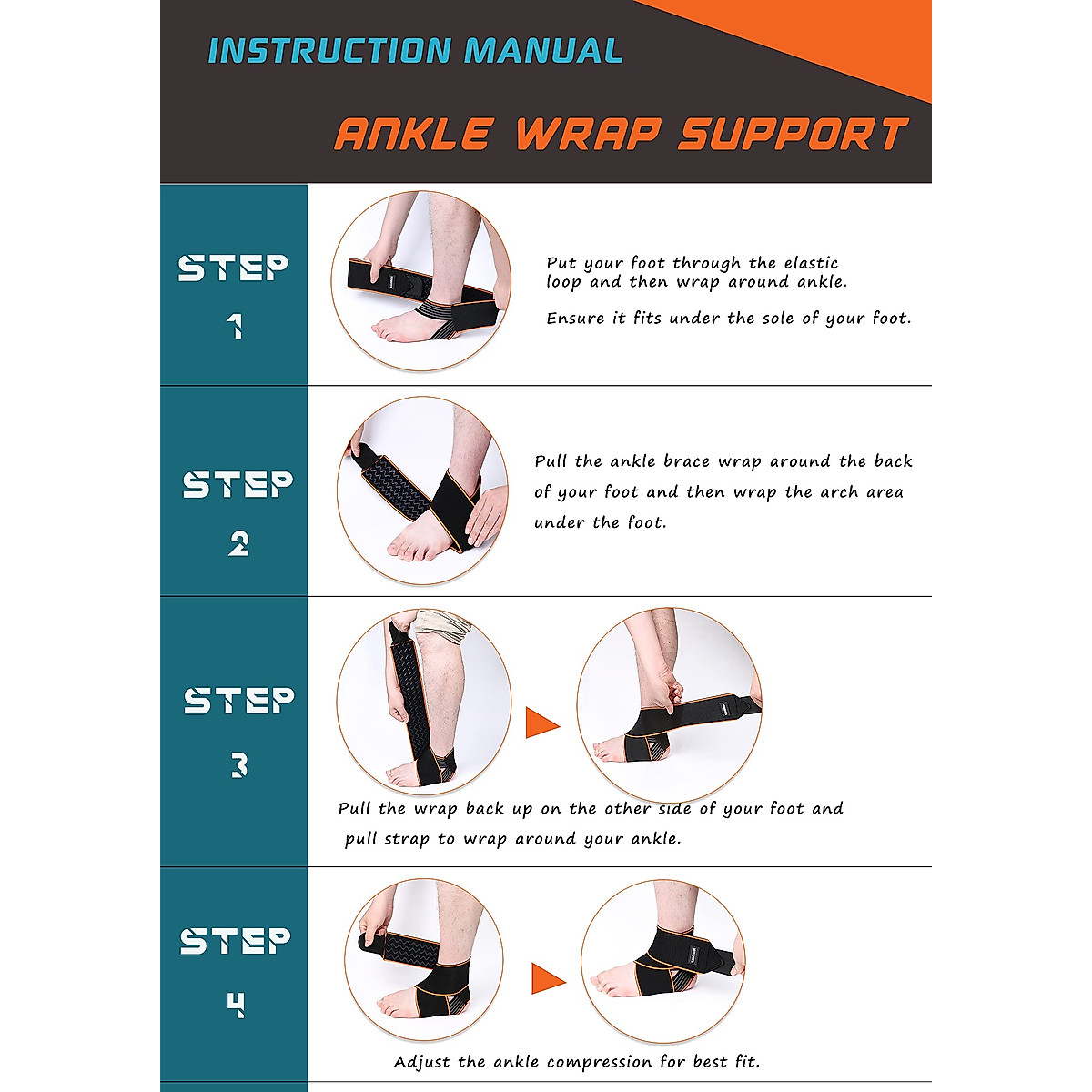 INSTRUCTION MANUAL

ANKLE WRAP SUPPORT

STEP 1

Put your foot through the elastic loop and then wrap around ankle.

Ensure it fits under the sole of your foot.

STEP 2

Pull the ankle brace wrap around the back of your foot and then wrap the arch area under the foot.

STEP 3

Pull the wrap back up on the other side of your foot and pull strap to wrap around your ankle.

STEP 4

Adjust the ankle compression for best fit.