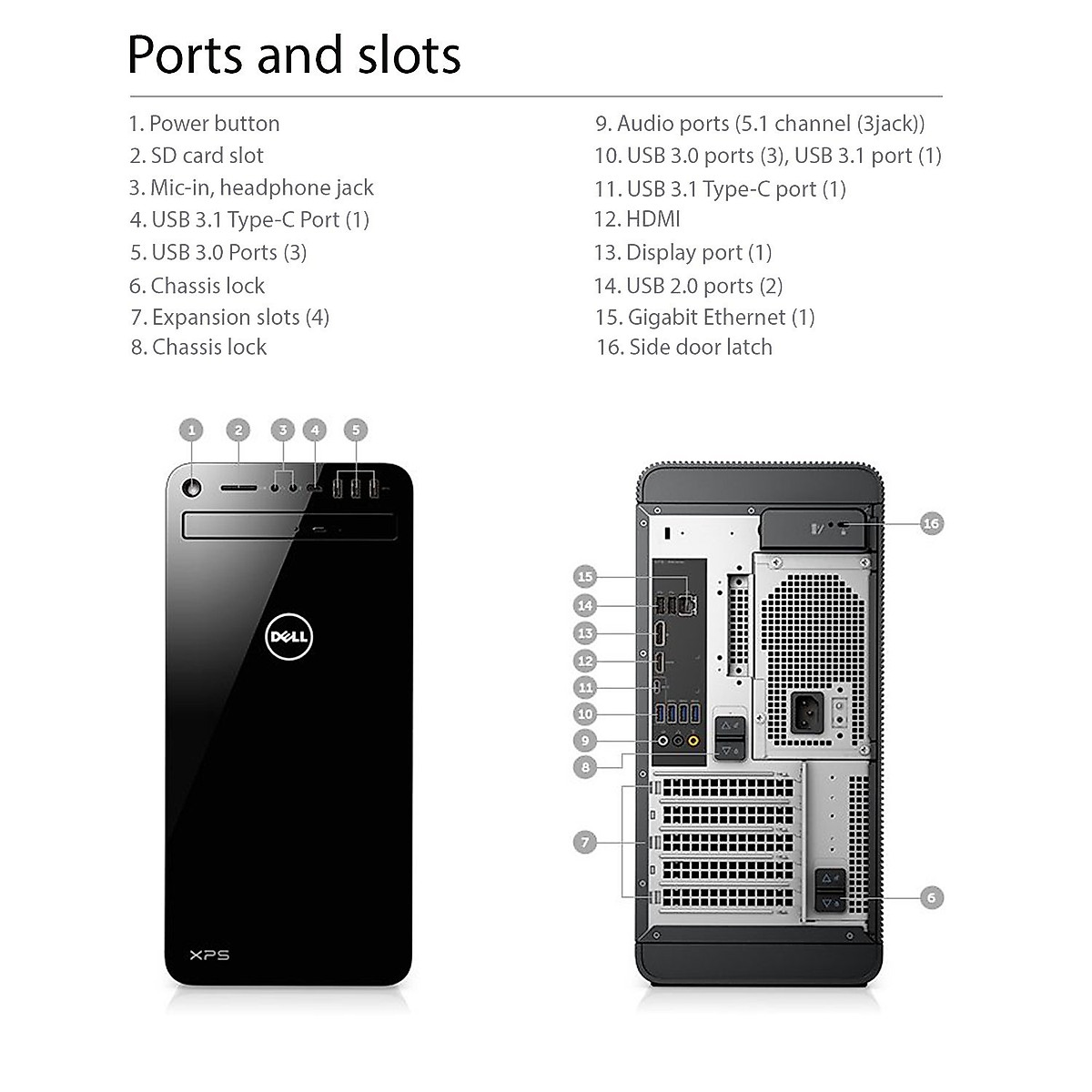 Ports and slots

1. Power button
2. SD card slot
3. Mic-in, headphone jack
4. USB 3.1 Type-C Port (1)
5. USB 3.0 Ports (3)
6. Chassis lock
7. Expansion slots (4)
8. Chassis lock

9. Audio ports (5.1 channel (3jack))
10. USB 3.0 ports (3), USB 3.1 port (1)
11. USB 3.1 Type-C port (1)
12. HDMI
13. Display port (1)
14. USB 2.0 ports (2)
15. Gigabit Ethernet (1)
16. Side door latch

1 2 3 4 5

DELL

XPS

16
15
14
13
12
11
10
9
8
7
6