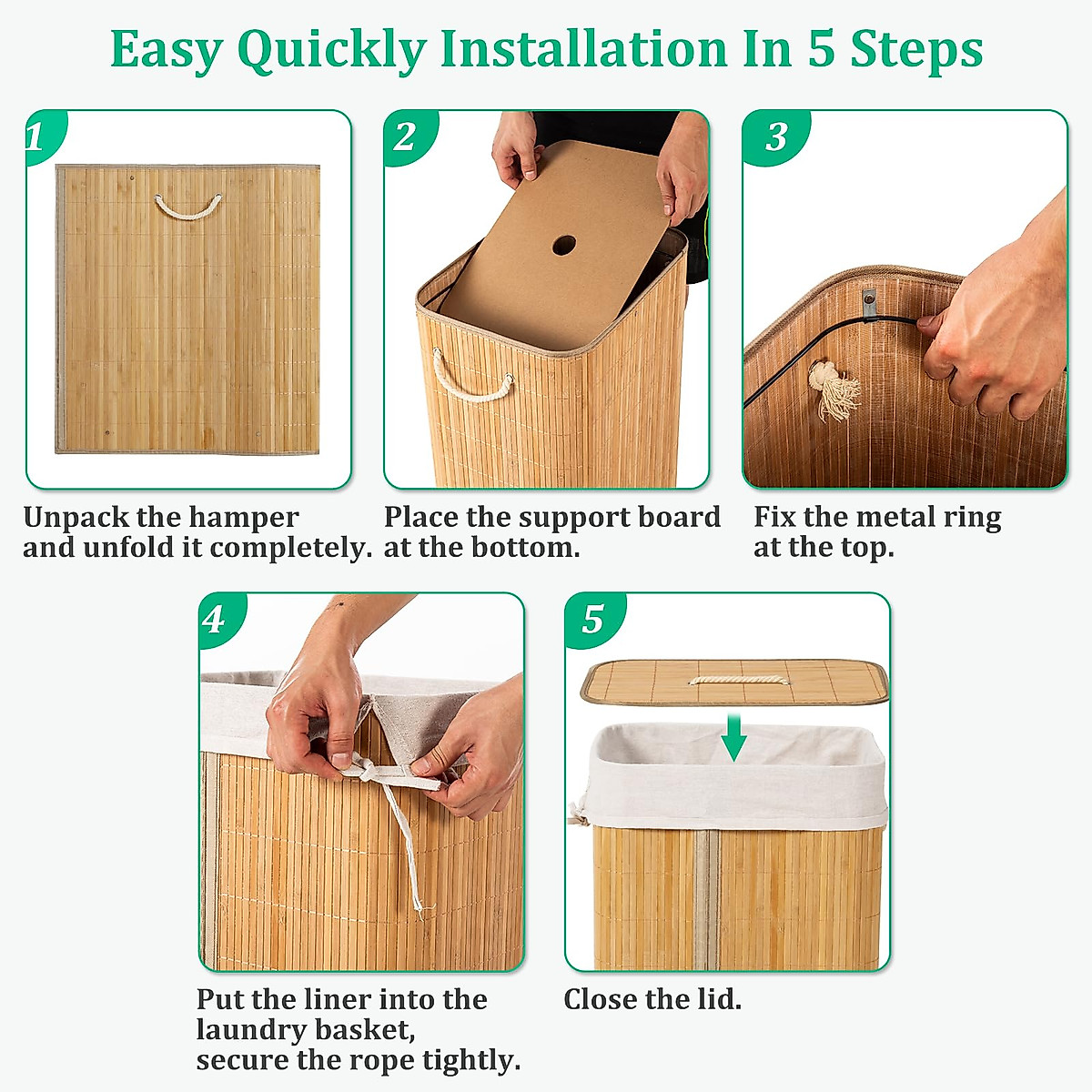 Easy Quickly Installation In 5 Steps

1

Unpack the hamper and unfold it completely.

2

Place the support board at the bottom.

3

Fix the metal ring at the top.

4

Put the liner into the laundry basket, secure the rope tightly.

5

Close the lid.