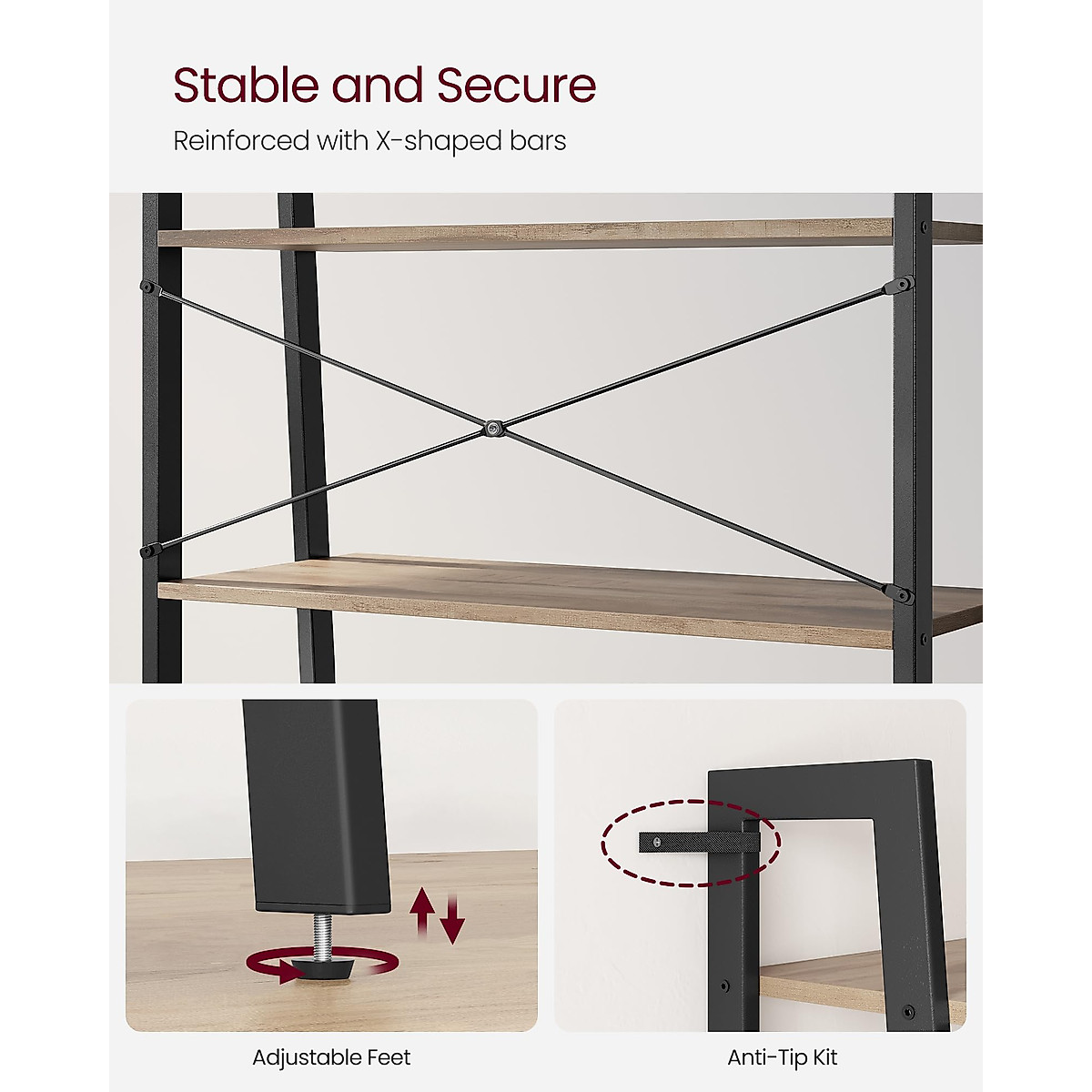 Stable and Secure

Reinforced with X-shaped bars

Adjustable Feet

Anti-Tip Kit