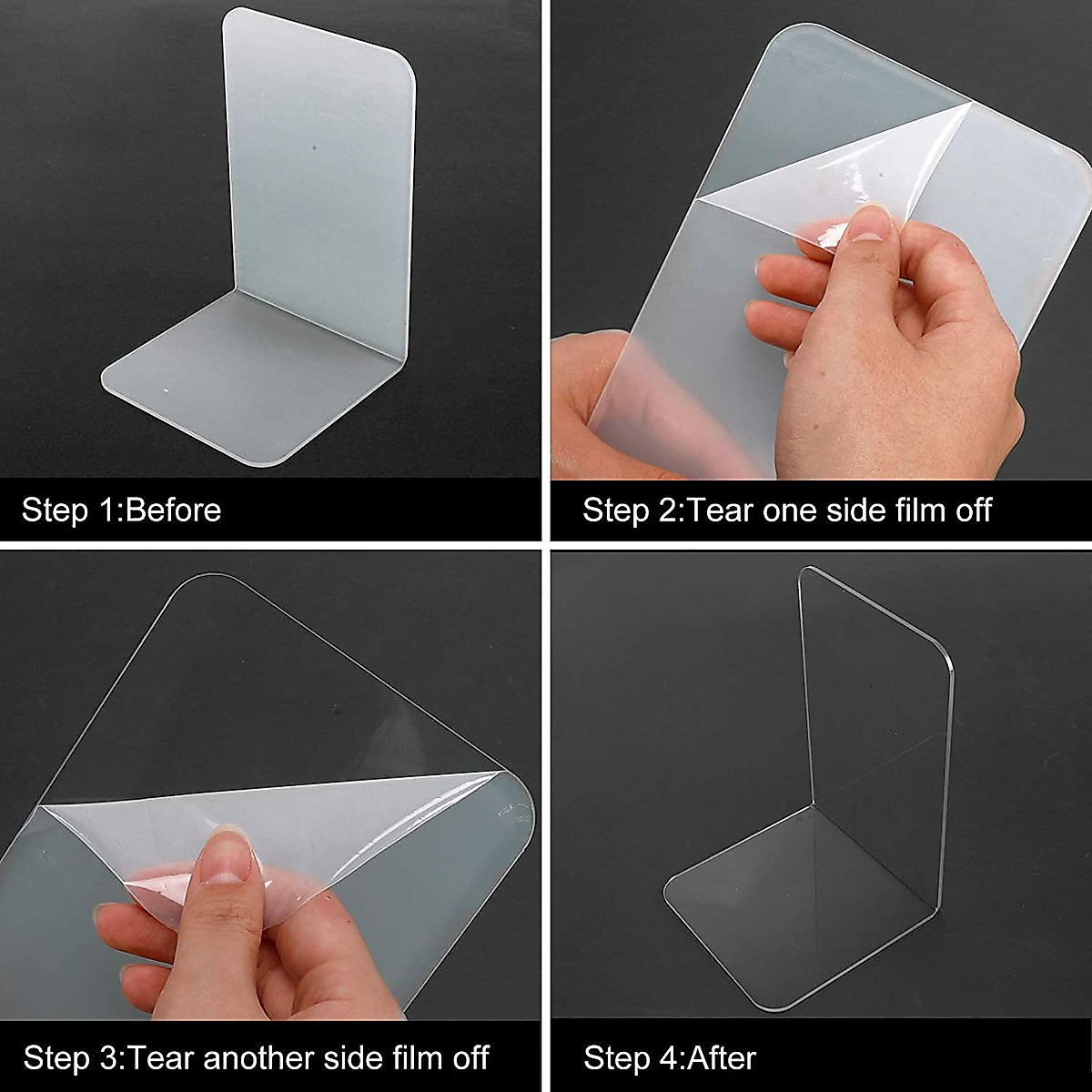 Step 1:Before

Step 2:Tear one side film off

Step 3:Tear another side film off

Step 4:After