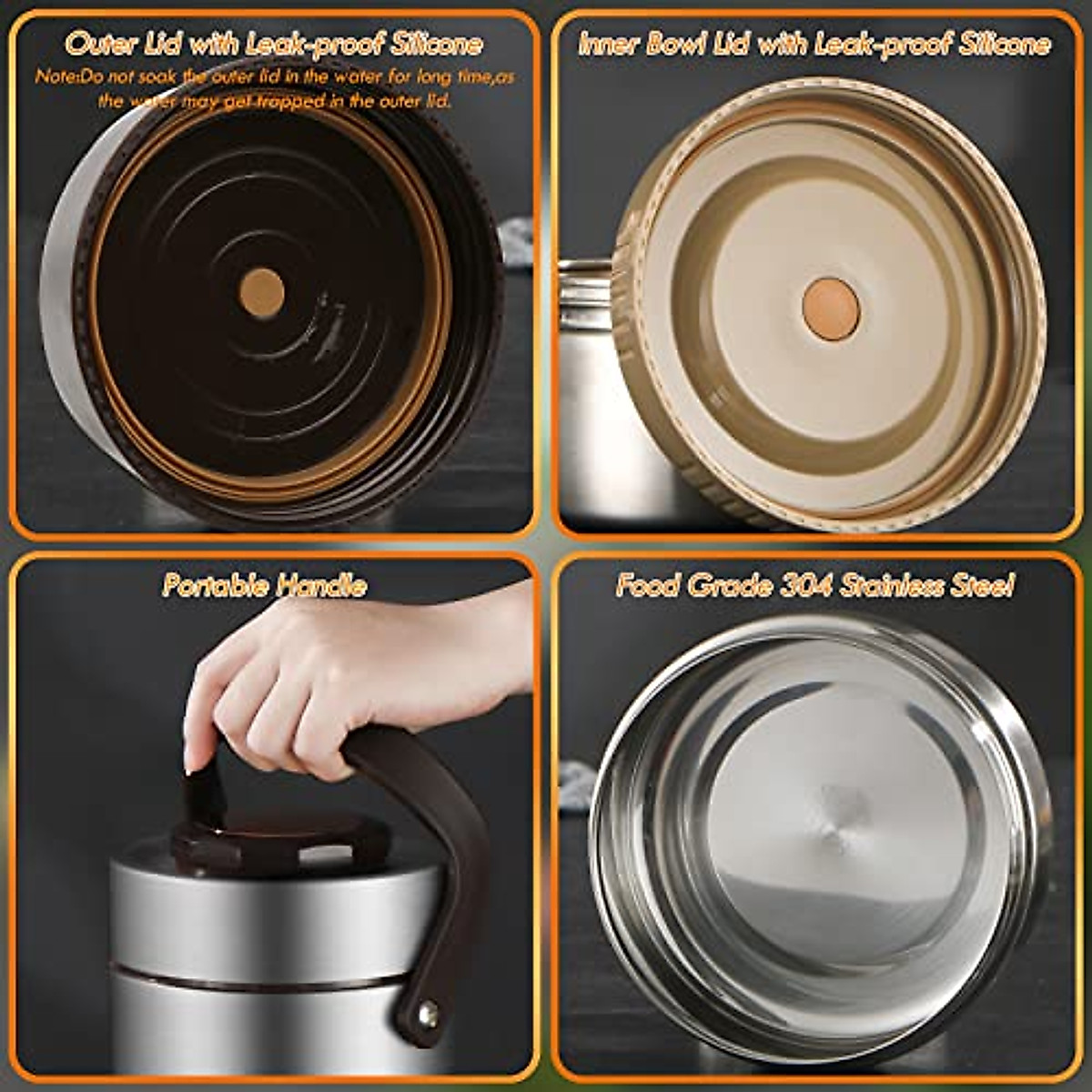 Outer Lid with Leak-proof Silicone

Note:Do not soak the outer lid in the water for long time,as the water may get trapped in the outer lid.

Inner Bowl Lid with Leak-proof Silicone

Portable Handle

Food Grade 304 Stainless Steel