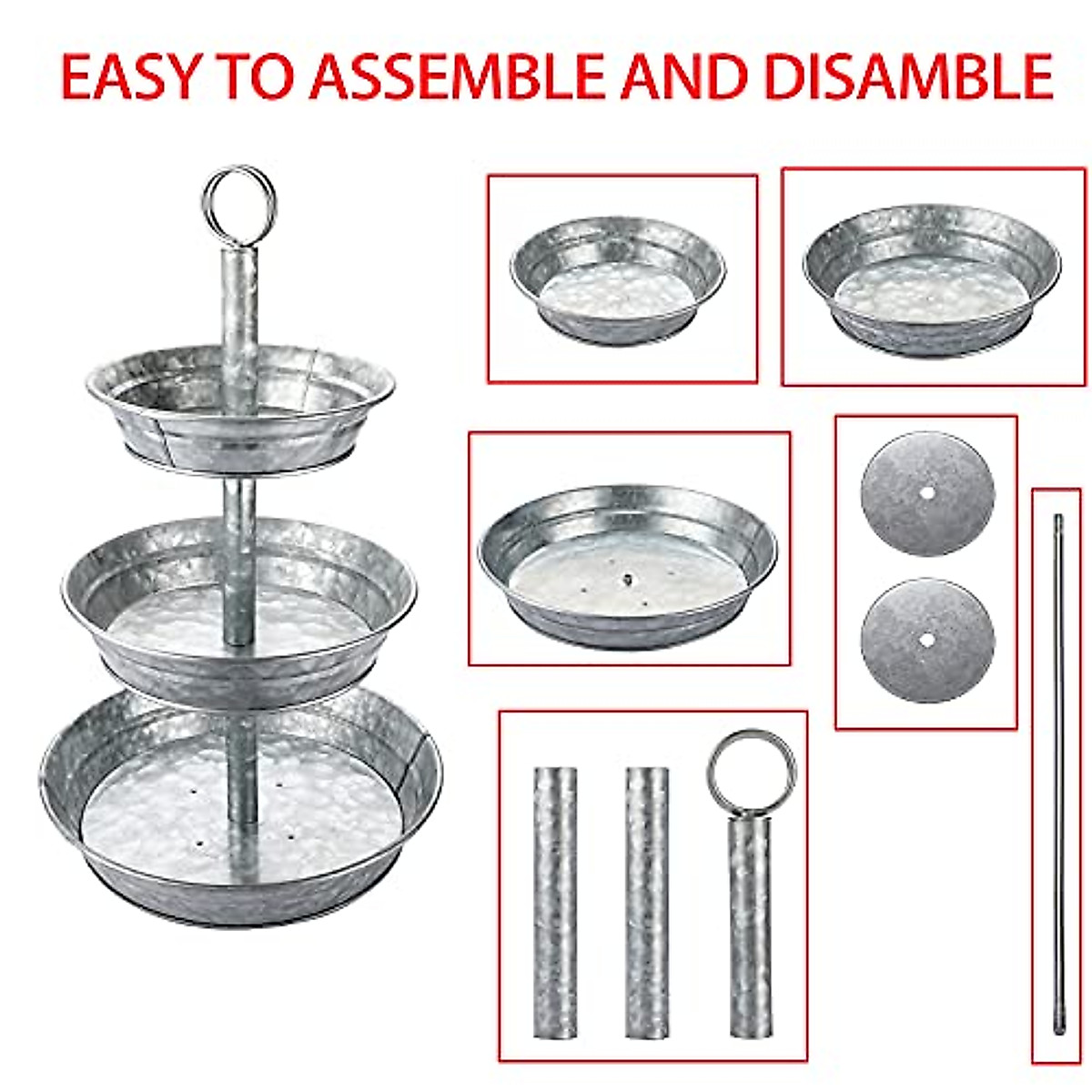 EASY TO ASSEMBLE AND DISAMBLE