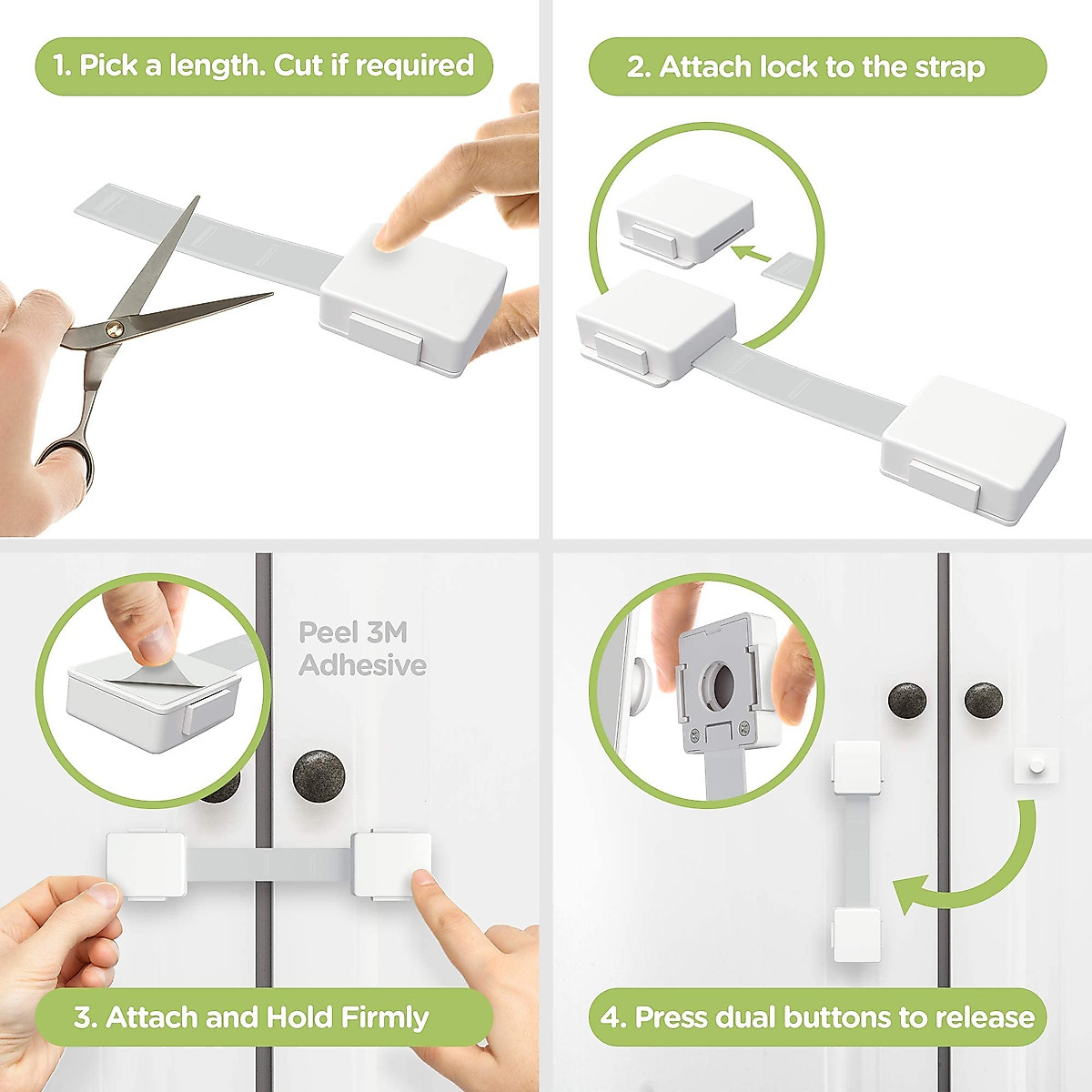 1. Pick a length. Cut if required

2. Attach lock to the strap

Peel 3M Adhesive

3. Attach and Hold Firmly

4. Press dual buttons to release