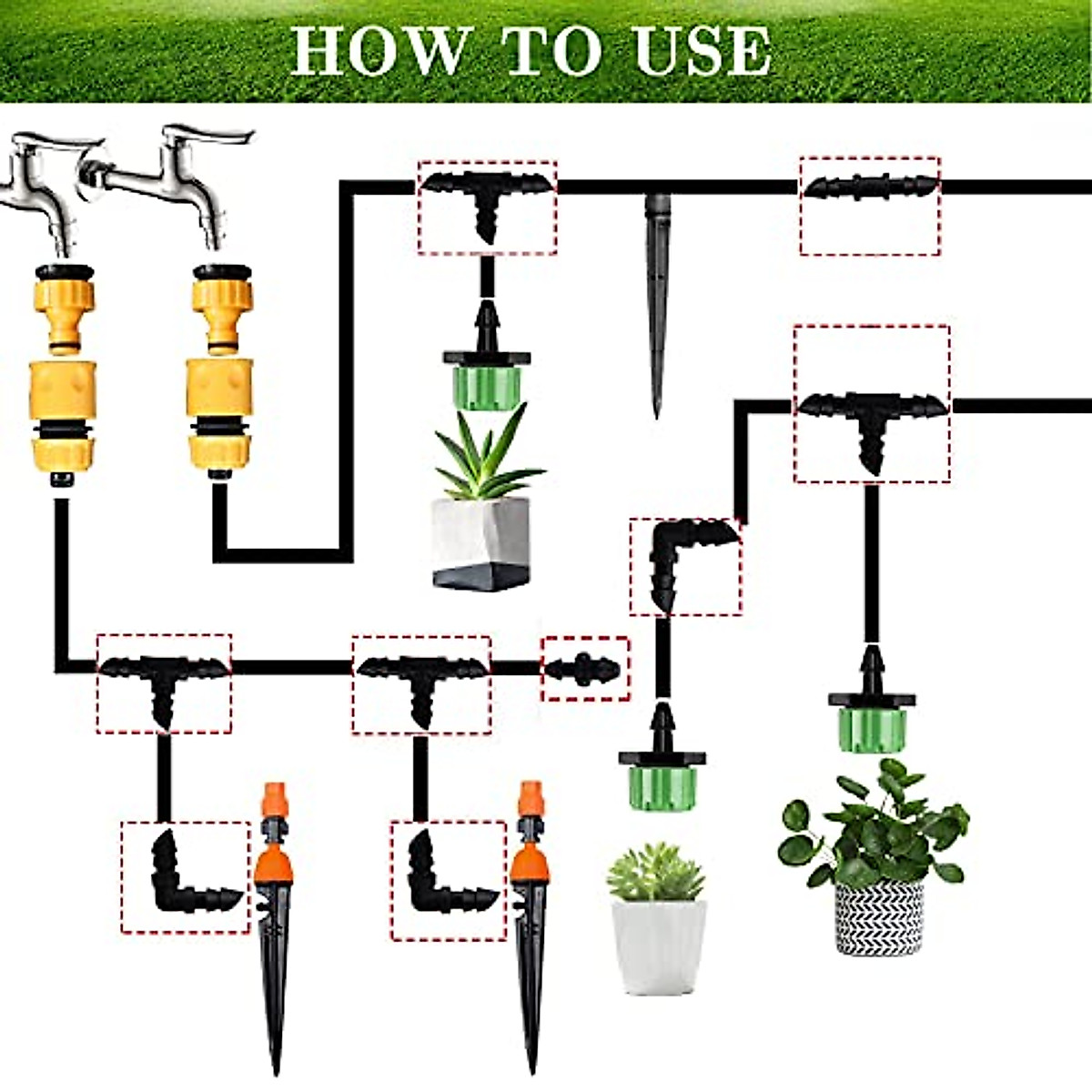 HOW TO USE