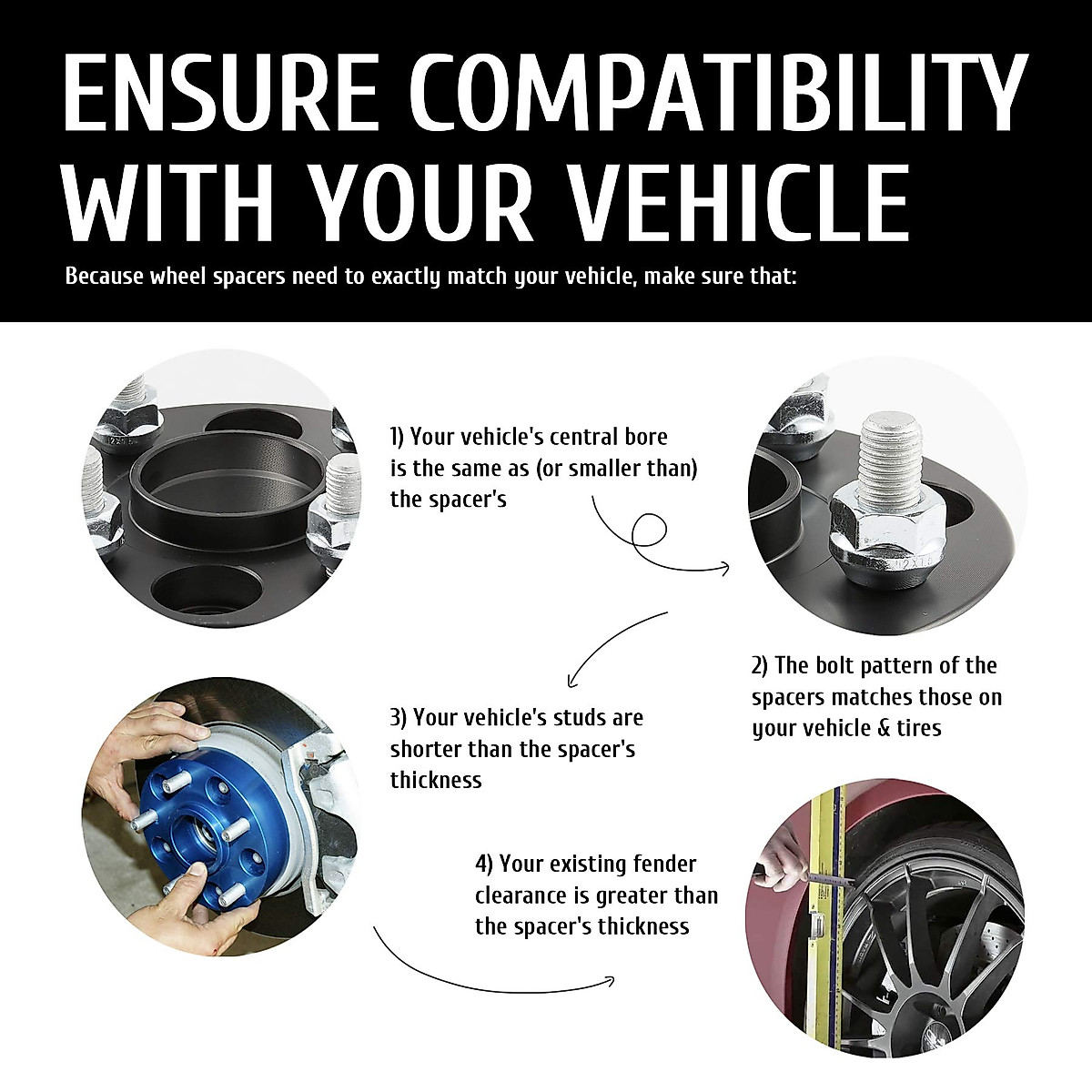 ENSURE COMPATIBILITY WITH YOUR VEHICLE

Because wheel spacers need to exactly match your vehicle, make sure that:

1) Your vehicle's central bore is the same as (or smaller than) the spacer's

2) The bolt pattern of the spacers matches those on your vehicle & tires

3) Your vehicle's studs are shorter than the spacer's thickness

4) Your existing fender clearance is greater than the spacer's thickness