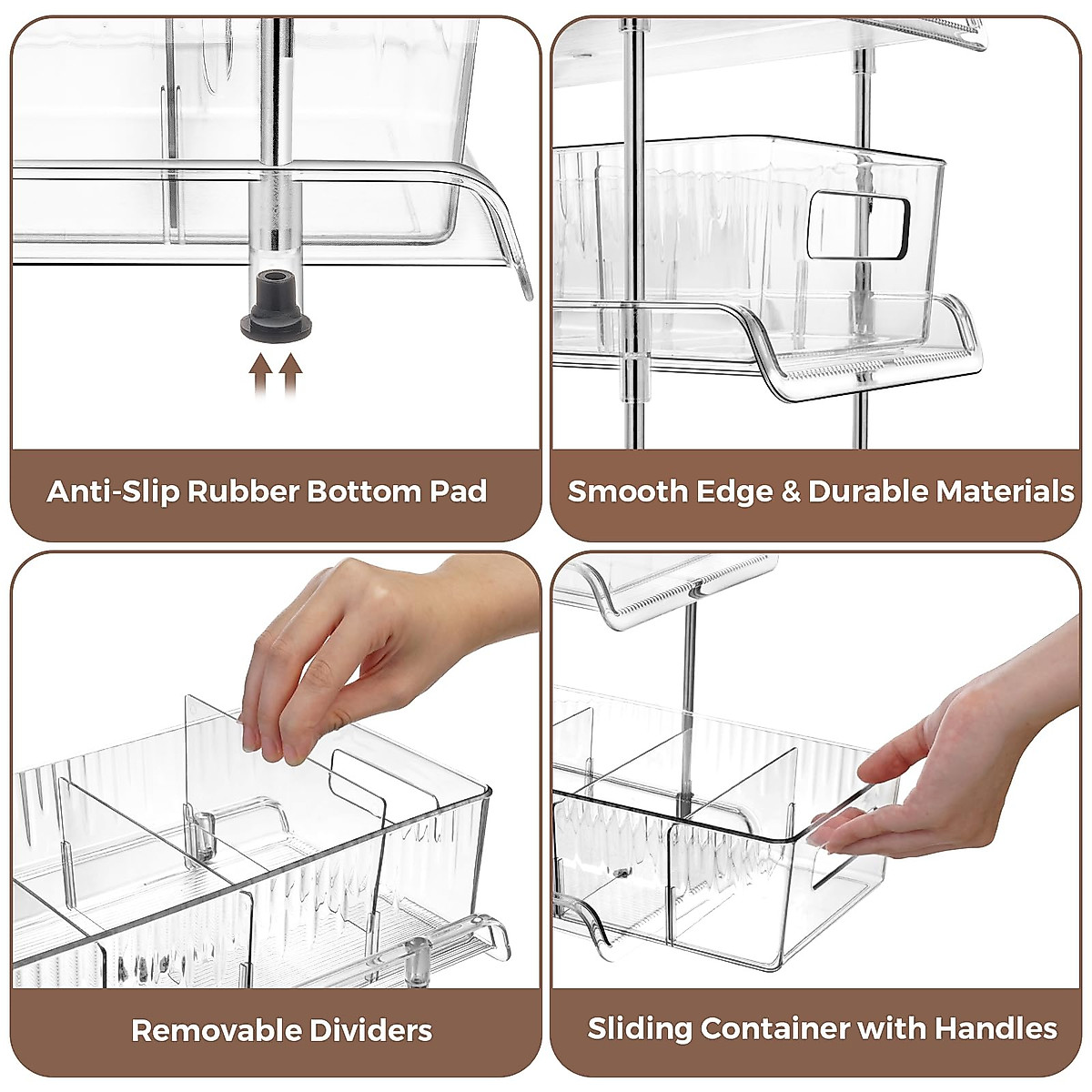 Anti-Slip Rubber Bottom Pad

Smooth Edge & Durable Materials

Removable Dividers

Sliding Container with Handles