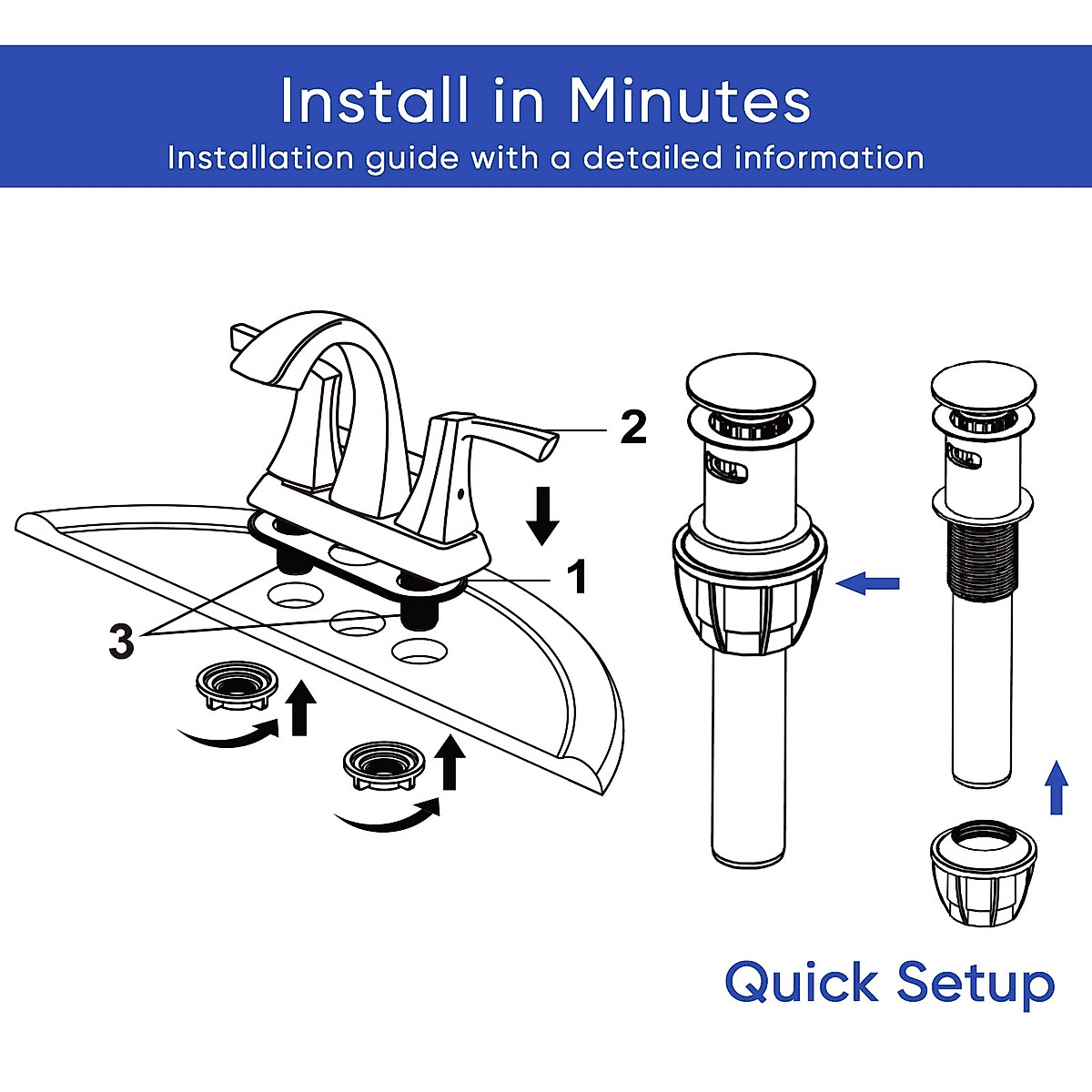 Install in Minutes
Installation guide with a detailed information

2

1

3

Quick Setup