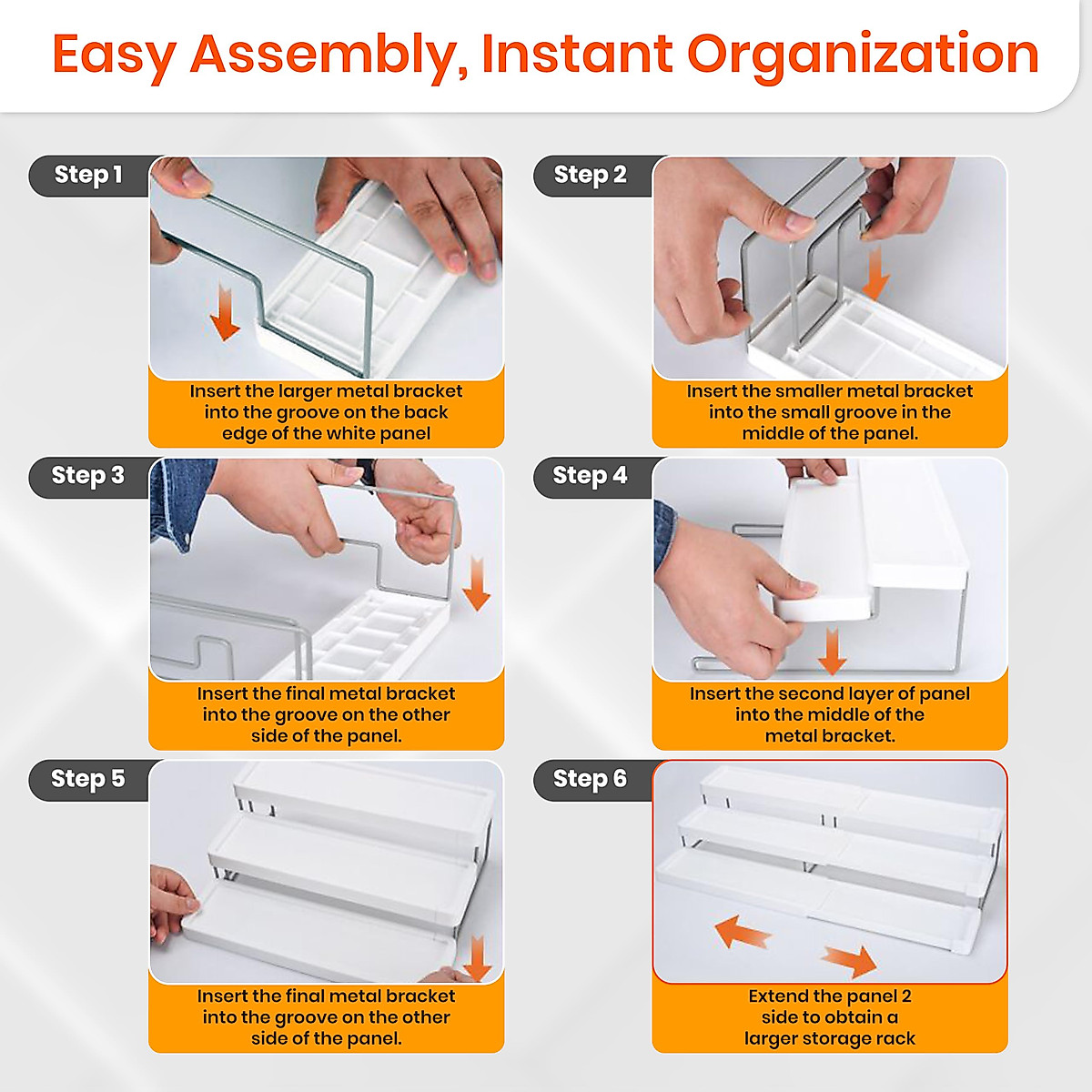 Easy Assembly, Instant Organization

Step 1
Insert the larger metal bracket into the groove on the back edge of the white panel

Step 2
Insert the smaller metal bracket into the small groove in the middle of the panel.

Step 3
Insert the final metal bracket into the groove on the other side of the panel.

Step 4
Insert the second layer of panel into the middle of the metal bracket.

Step 5
Insert the final metal bracket into the groove on the other side of the panel.

Step 6
Extend the panel 2 side to obtain a larger storage rack