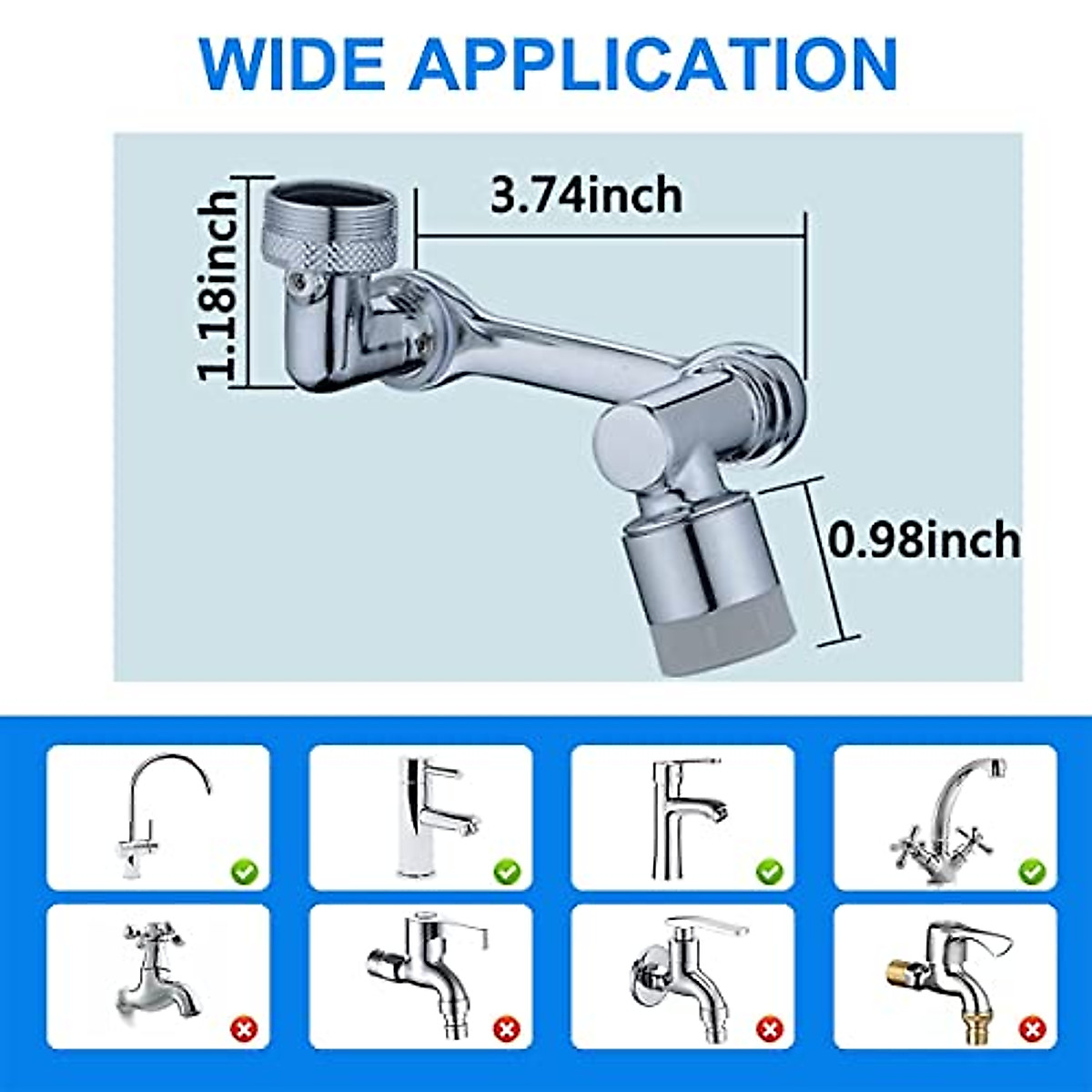 WIDE APPLICATION

1.18inch

3.74inch

0.98inch