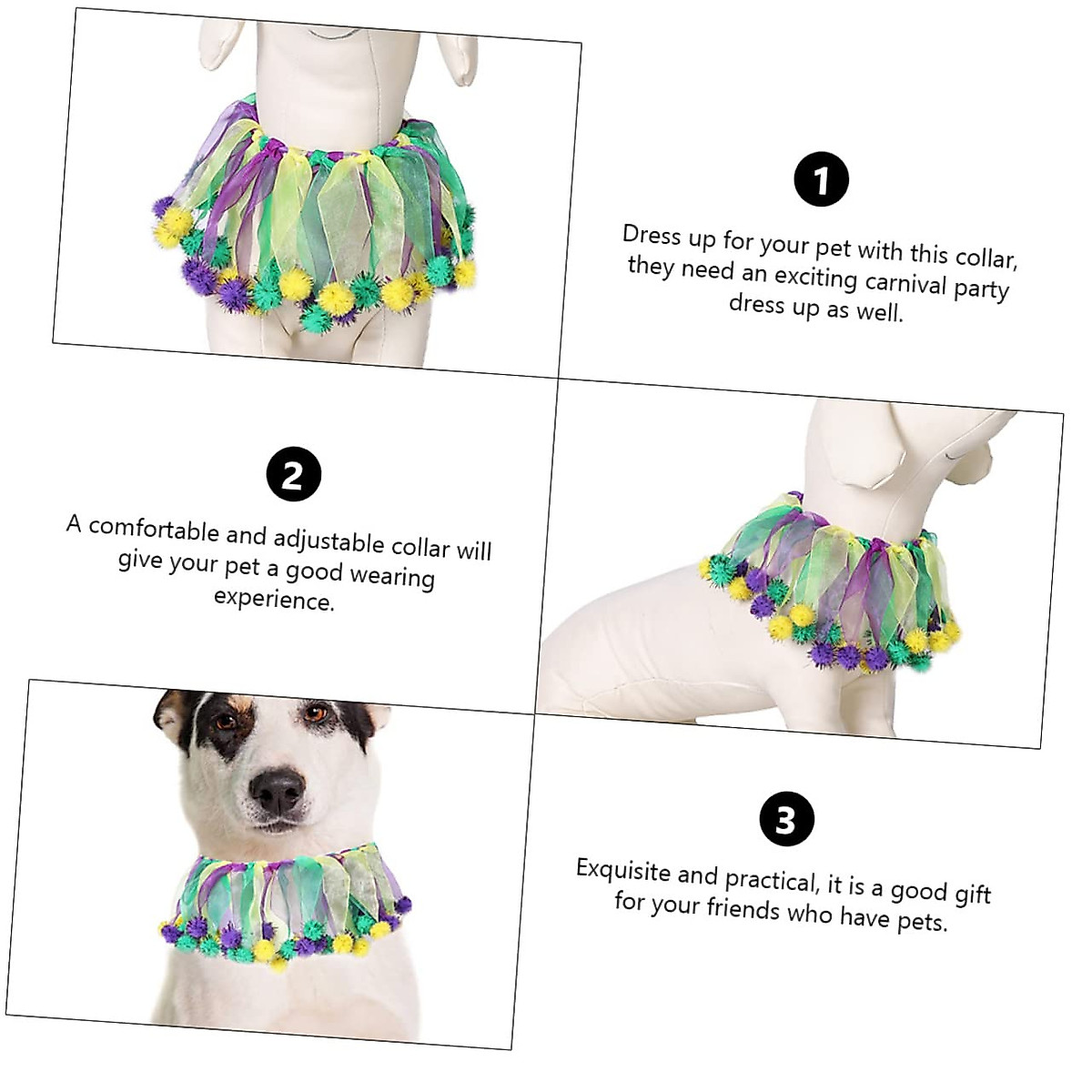 1

Dress up for your pet with this collar, they need an exciting carnival party dress up as well.

2

A comfortable and adjustable collar will give your pet a good wearing experience.

3

Exquisite and practical, it is a good gift for your friends who have pets.