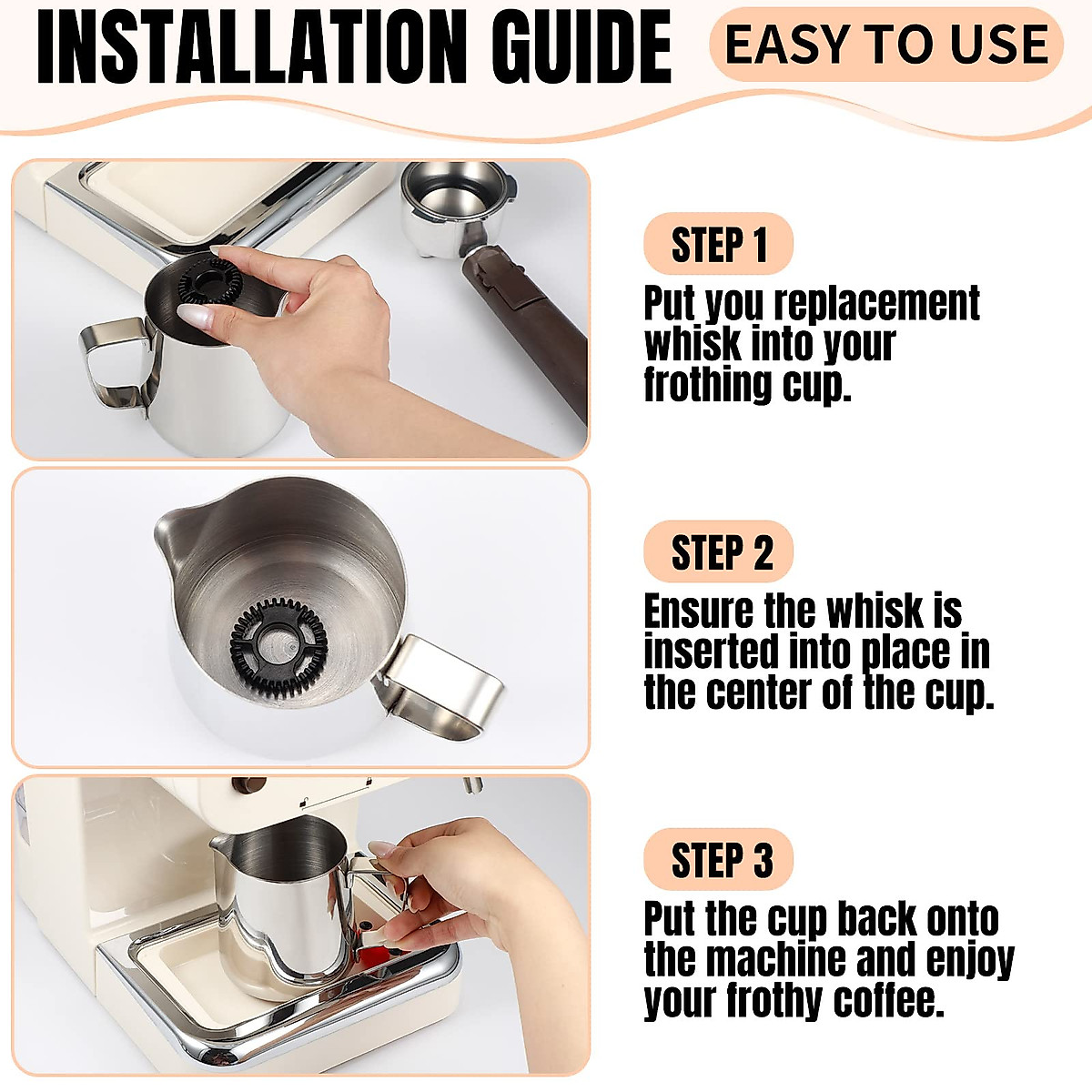 INSTALLATION GUIDE

EASY TO USE

STEP 1

Put you replacement whisk into your frothing cup.

STEP 2

Ensure the whisk is inserted into place in the center of the cup.

STEP 3

Put the cup back onto the machine and enjoy your frothy coffee.