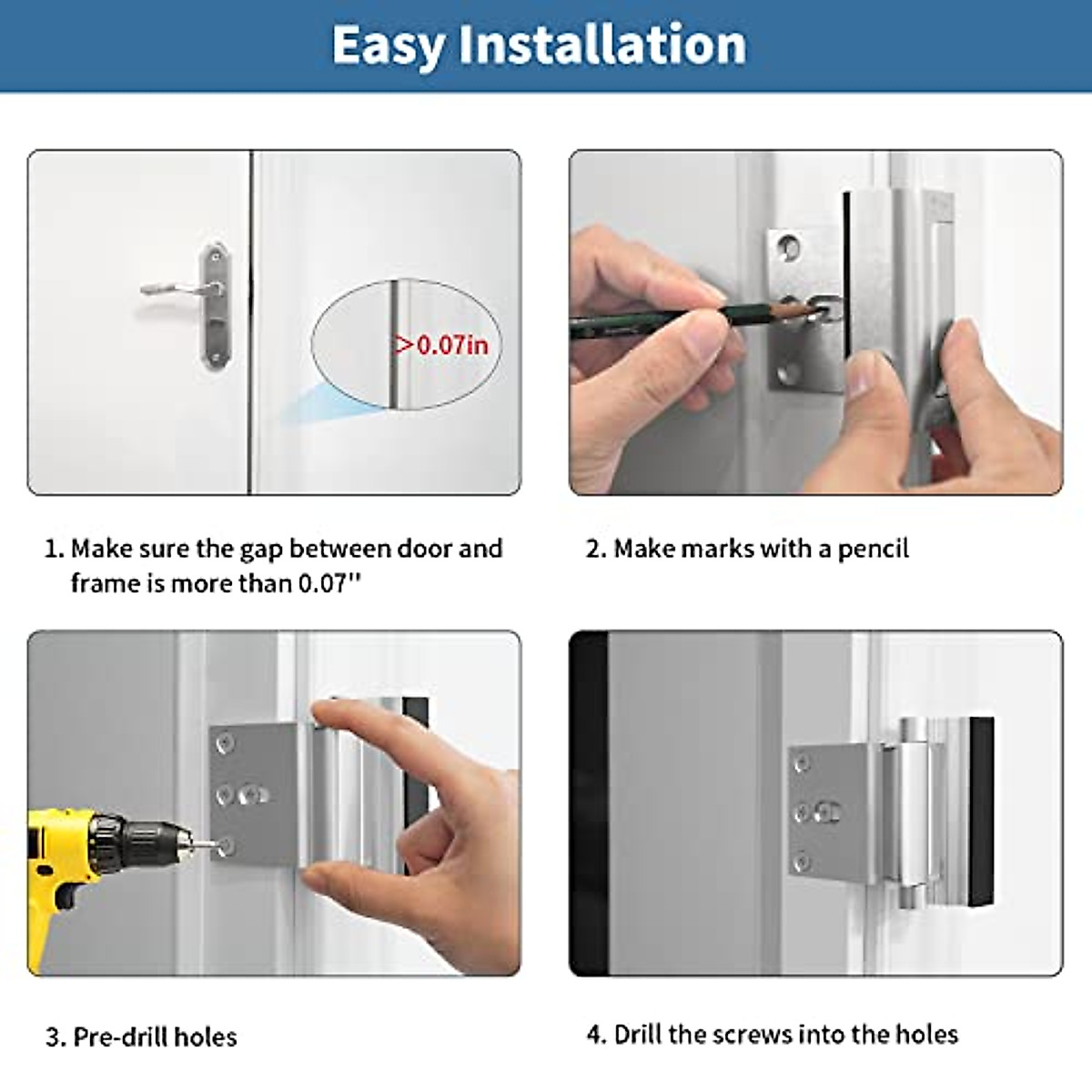 Easy Installation

>0.07in

1. Make sure the gap between door and frame is more than 0.07''

2. Make marks with a pencil

3. Pre-drill holes

4. Drill the screws into the holes