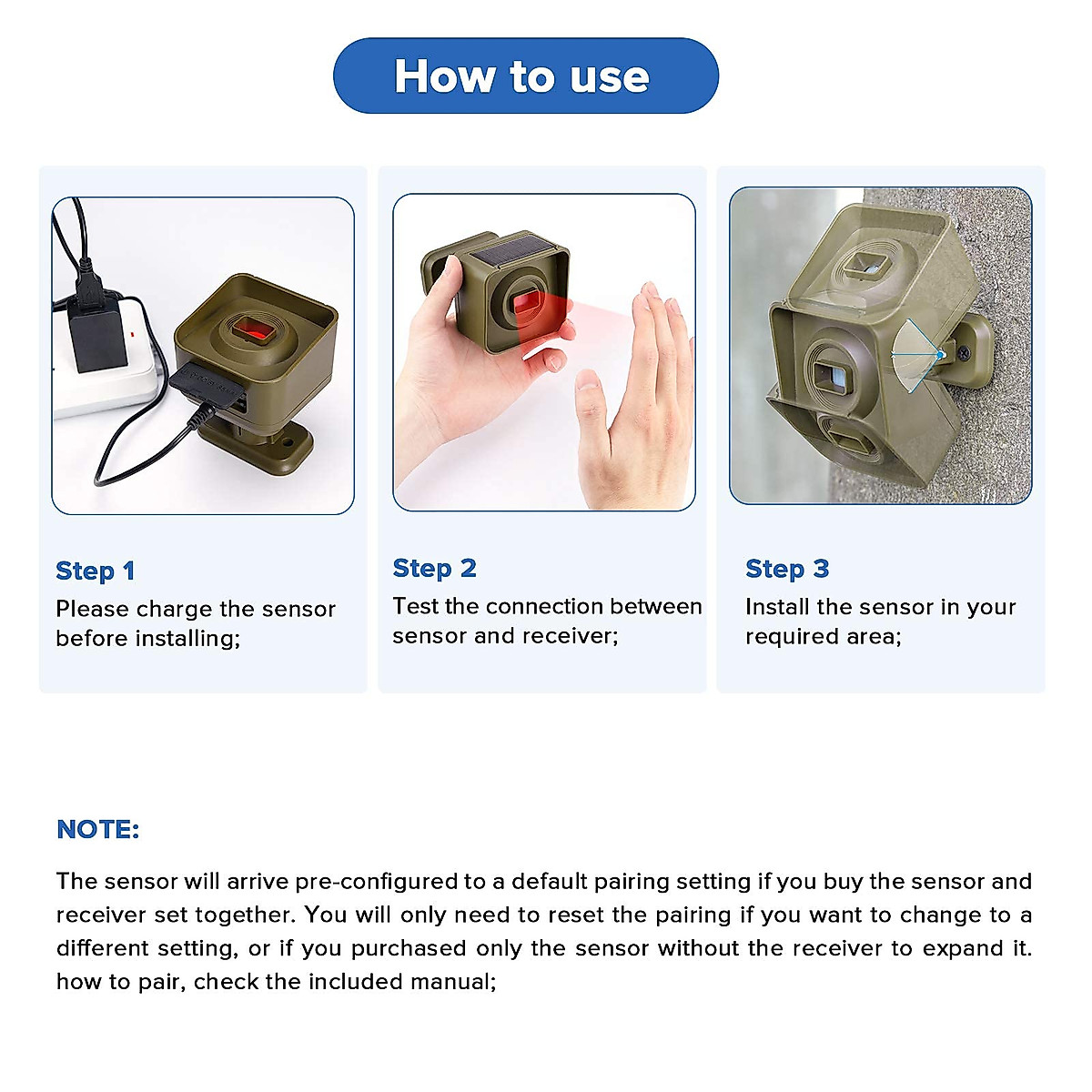 How to use

Step 1
Please charge the sensor before installing;

Step 2
Test the connection between sensor and receiver;

Step 3
Install the sensor in your required area;

NOTE:
The sensor will arrive pre-configured to a default pairing setting if you buy the sensor and receiver set together. You will only need to reset the pairing if you want to change to a different setting, or if you purchased only the sensor without the receiver to expand it. how to pair, check the included manual;