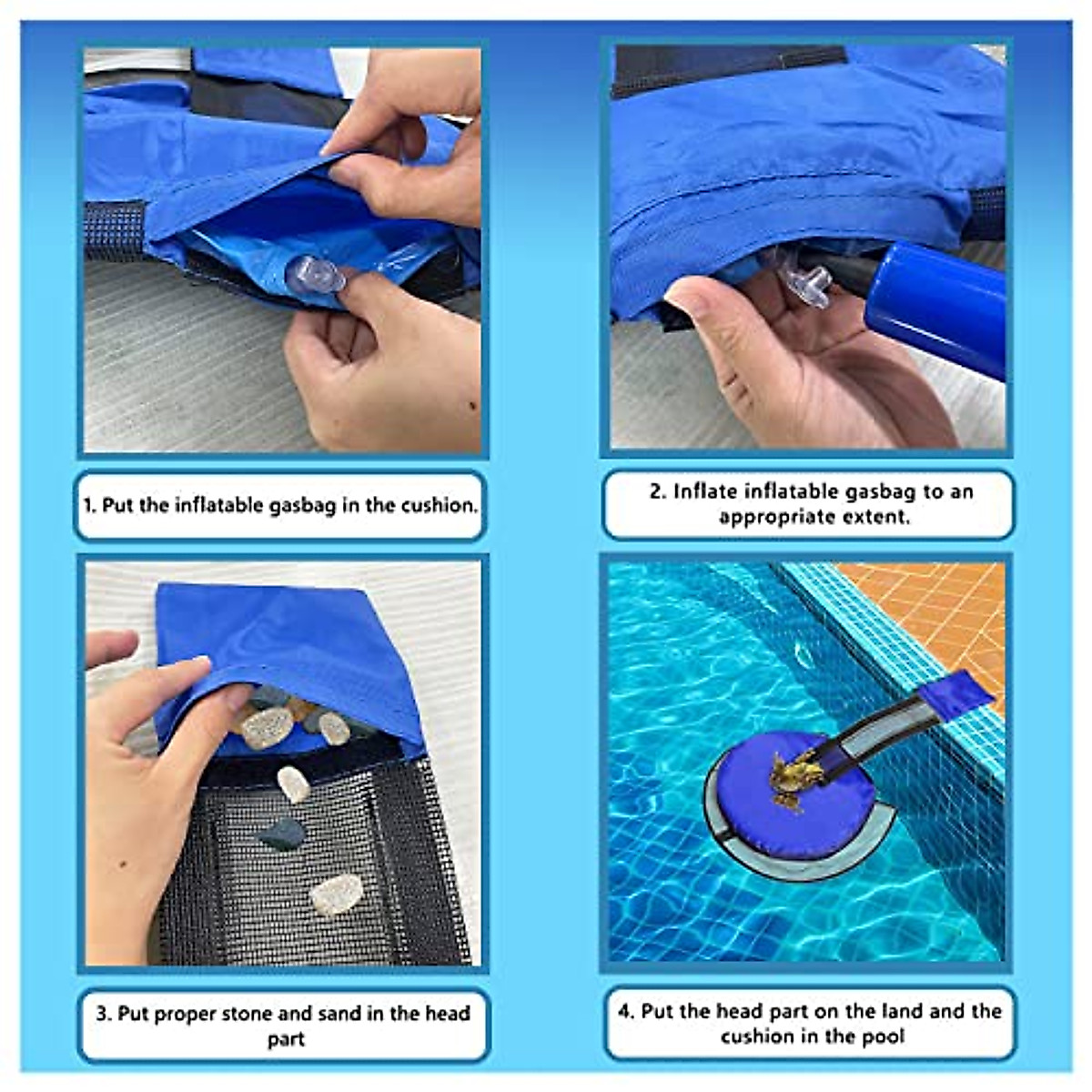 1. Put the inflatable gasbag in the cushion.

2. Inflate inflatable gasbag to an appropriate extent.

3. Put proper stone and sand in the head part

4. Put the head part on the land and the cushion in the pool