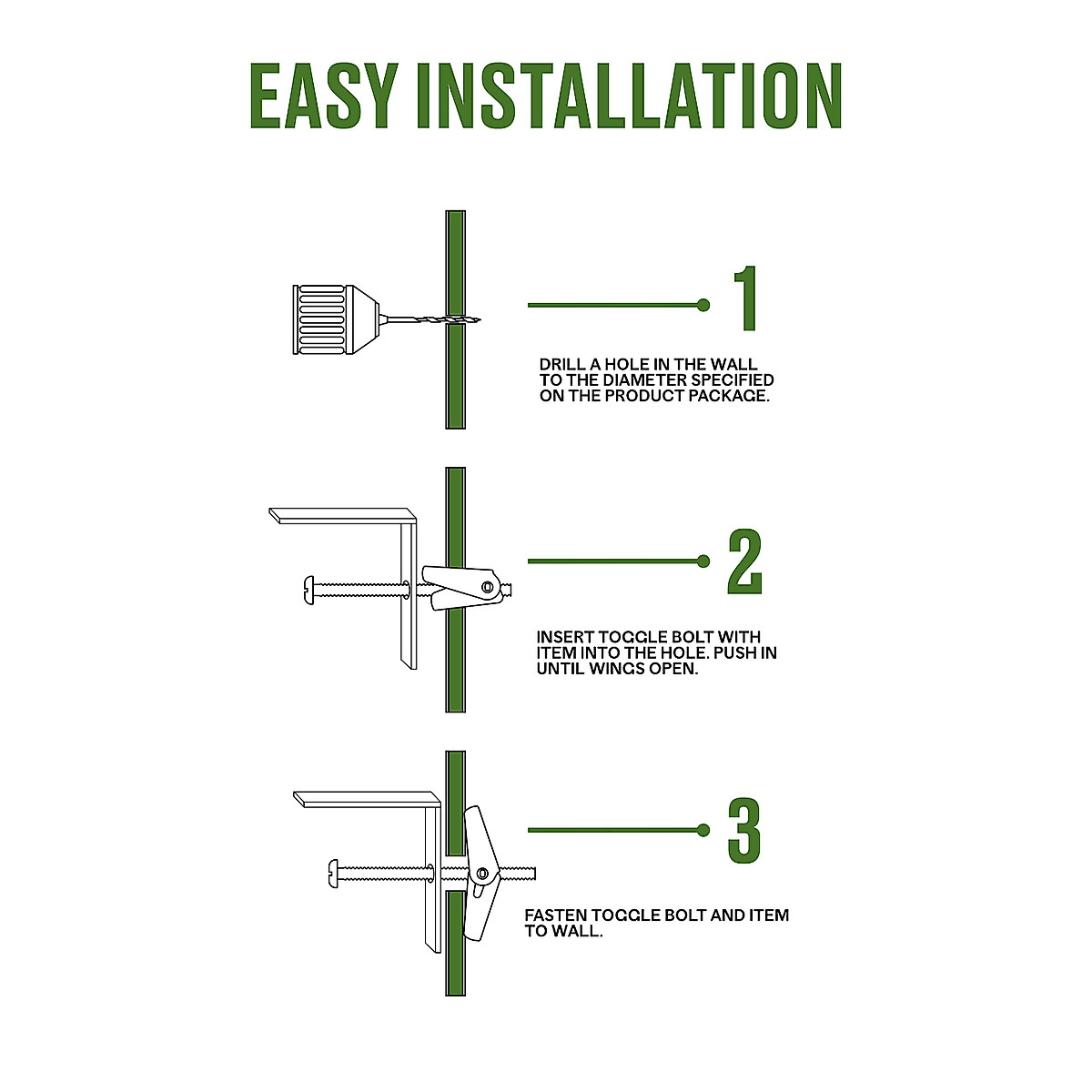 EASY INSTALLATION

1

DRILL A HOLE IN THE WALL TO THE DIAMETER SPECIFIED ON THE PRODUCT PACKAGE.

2

INSERT TOGGLE BOLT WITH ITEM INTO THE HOLE. PUSH IN UNTIL WINGS OPEN.

3

FASTEN TOGGLE BOLT AND ITEM TO WALL.