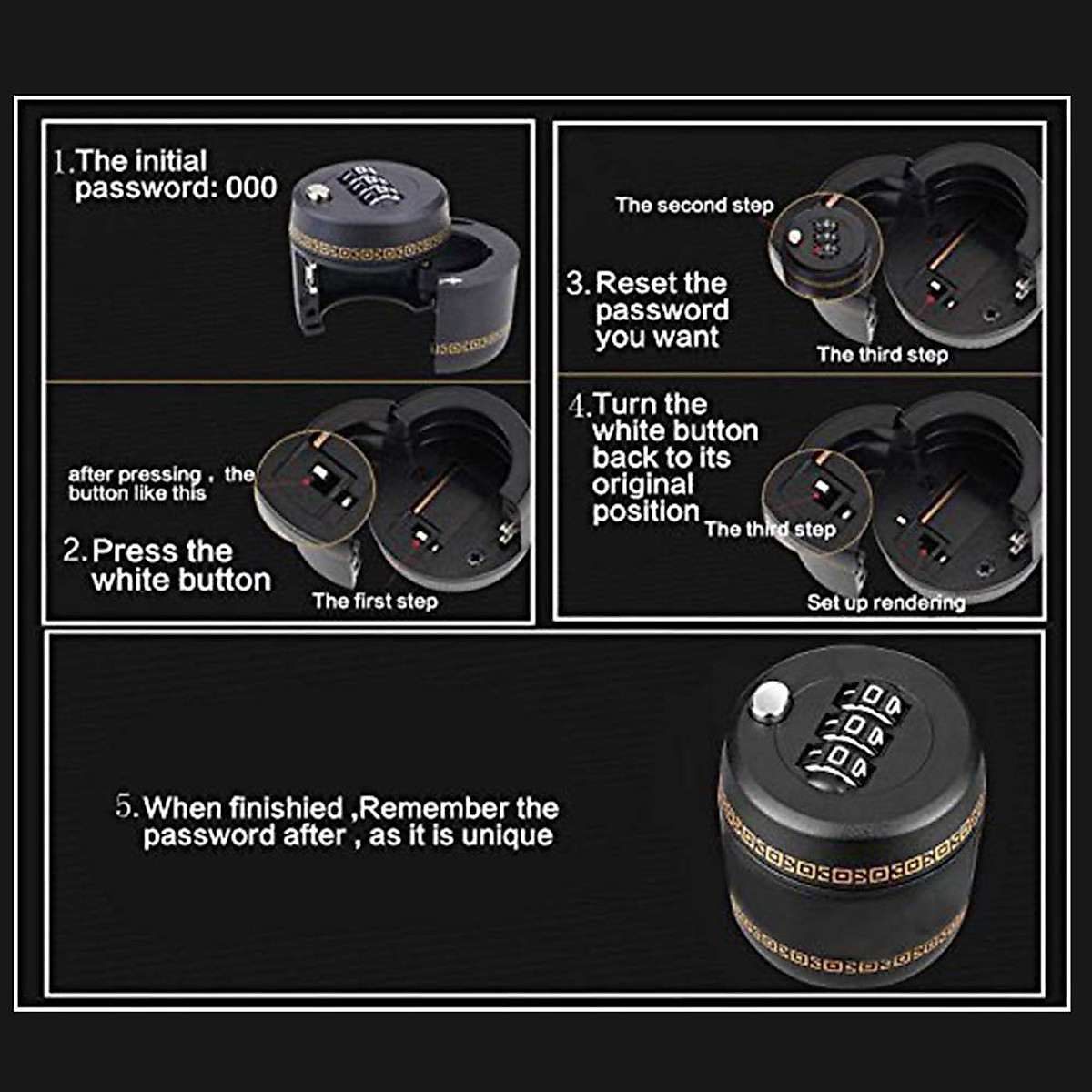 1.The initial password: 000

after pressing , the button like this

2.Press the white button

The first step

The second step

3.Reset the password you want

The third step

4.Turn the white button back to its original position

The third step

Set up rendering

5.When finishied ,Remember the password after , as it is unique