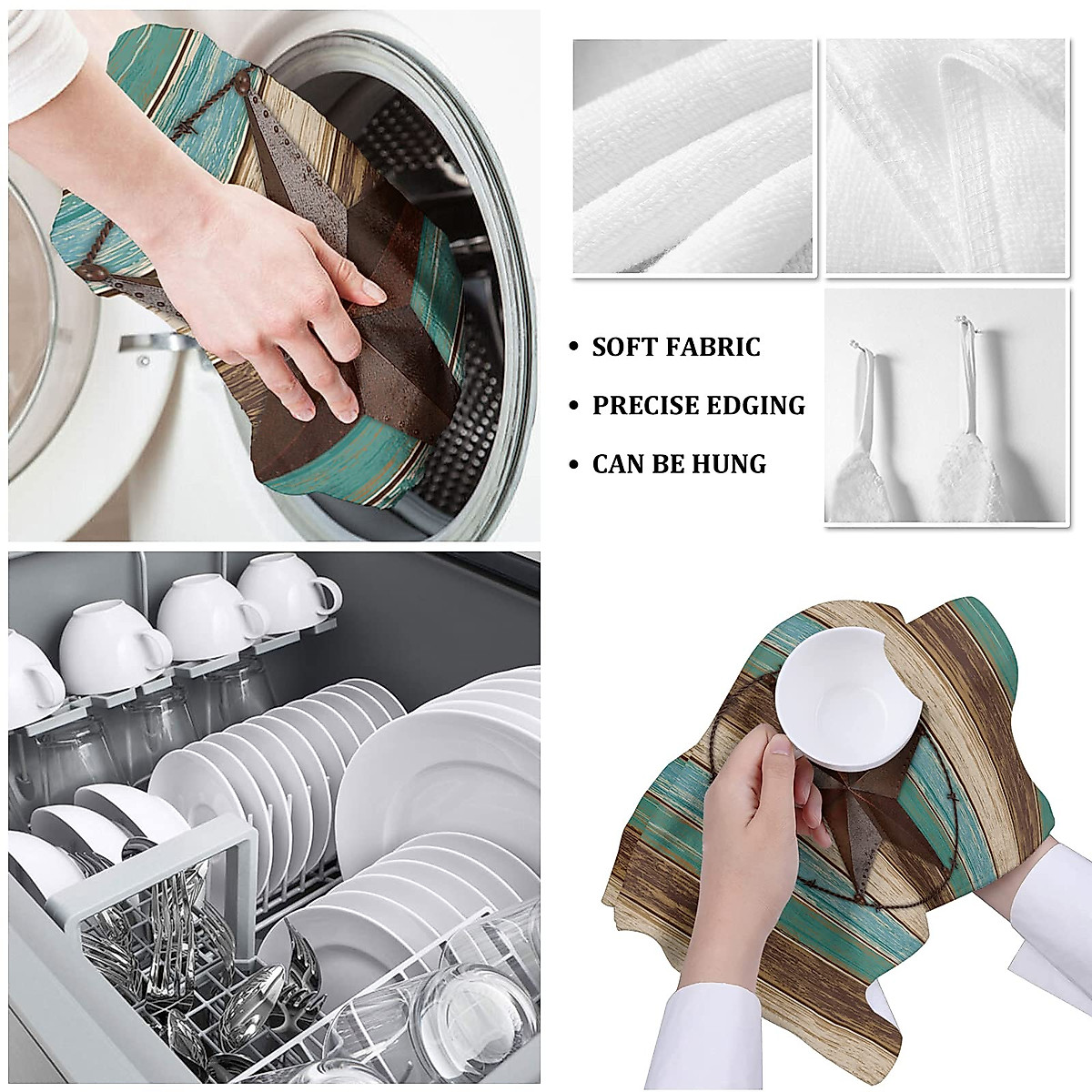 • SOFT FABRIC

• PRECISE EDGING

• CAN BE HUNG