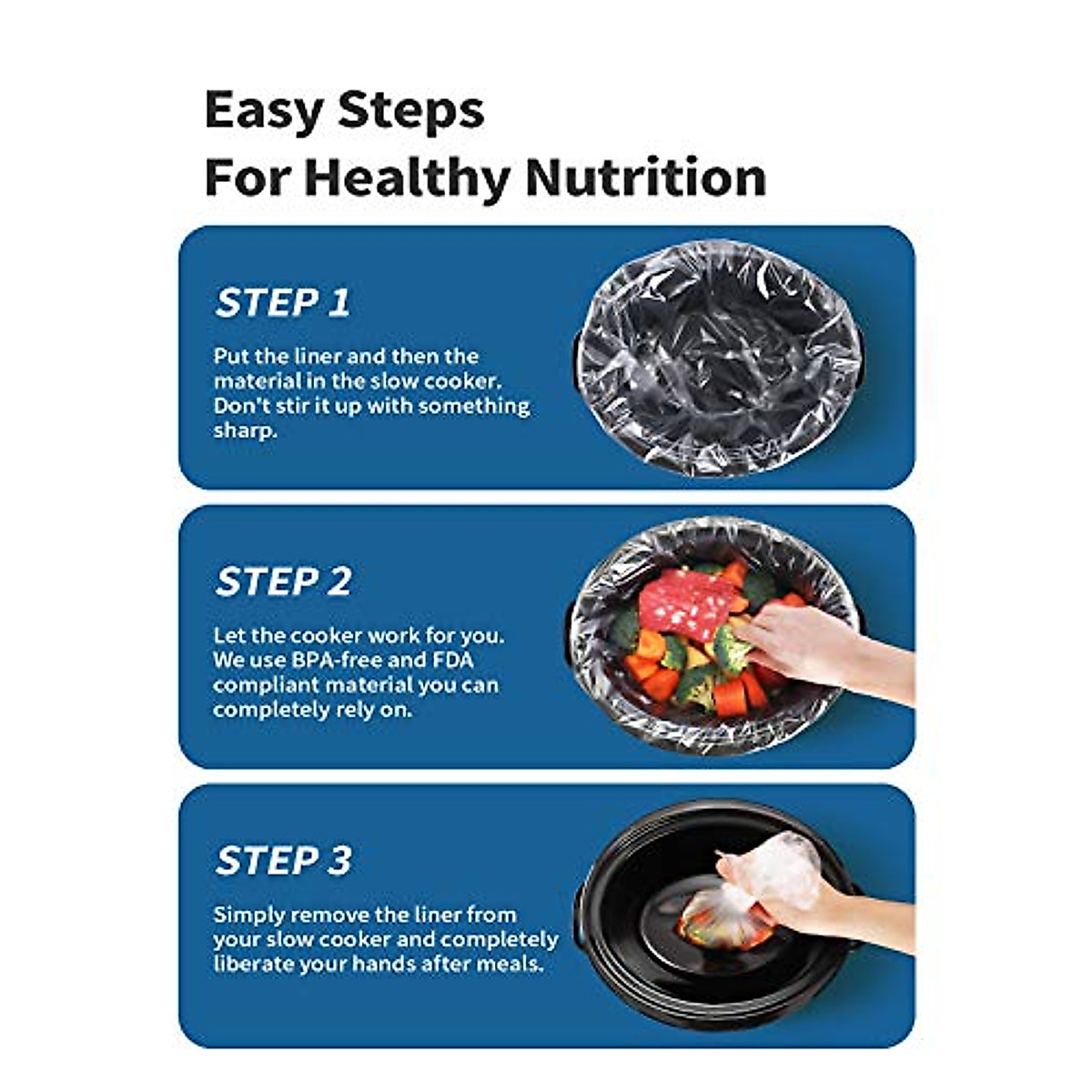 Easy Steps
For Healthy Nutrition

STEP 1

Put the liner and then the material in the slow cooker. Don't stir it up with something sharp.

STEP 2

Let the cooker work for you. We use BPA-free and FDA compliant material you can completely rely on.

STEP 3

Simply remove the liner from your slow cooker and completely liberate your hands after meals.