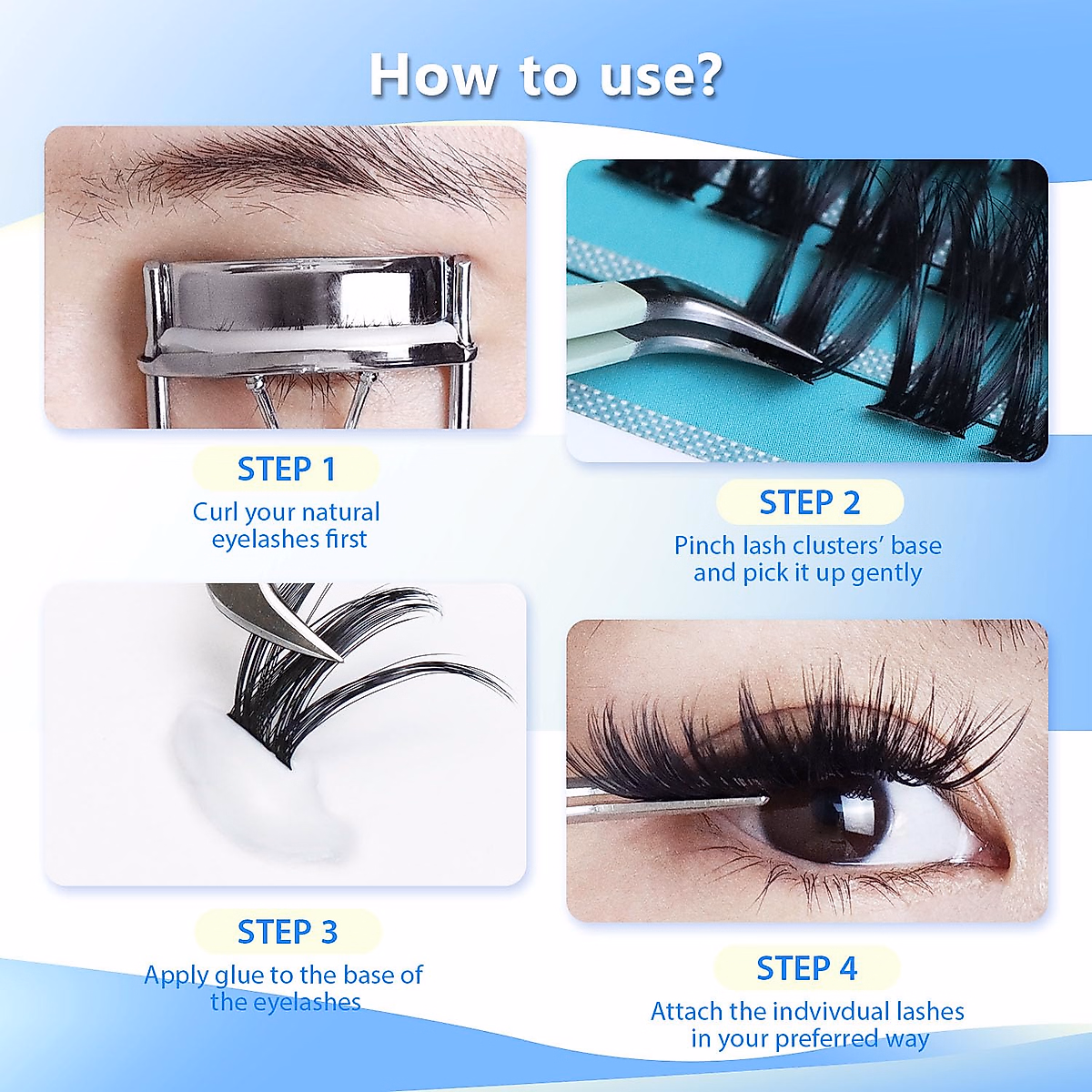 How to use?

STEP 1
Curl your natural eyelashes first

STEP 2
Pinch lash clusters' base and pick it up gently

STEP 3
Apply glue to the base of the eyelashes

STEP 4
Attach the indvivdual lashes in your preferred way