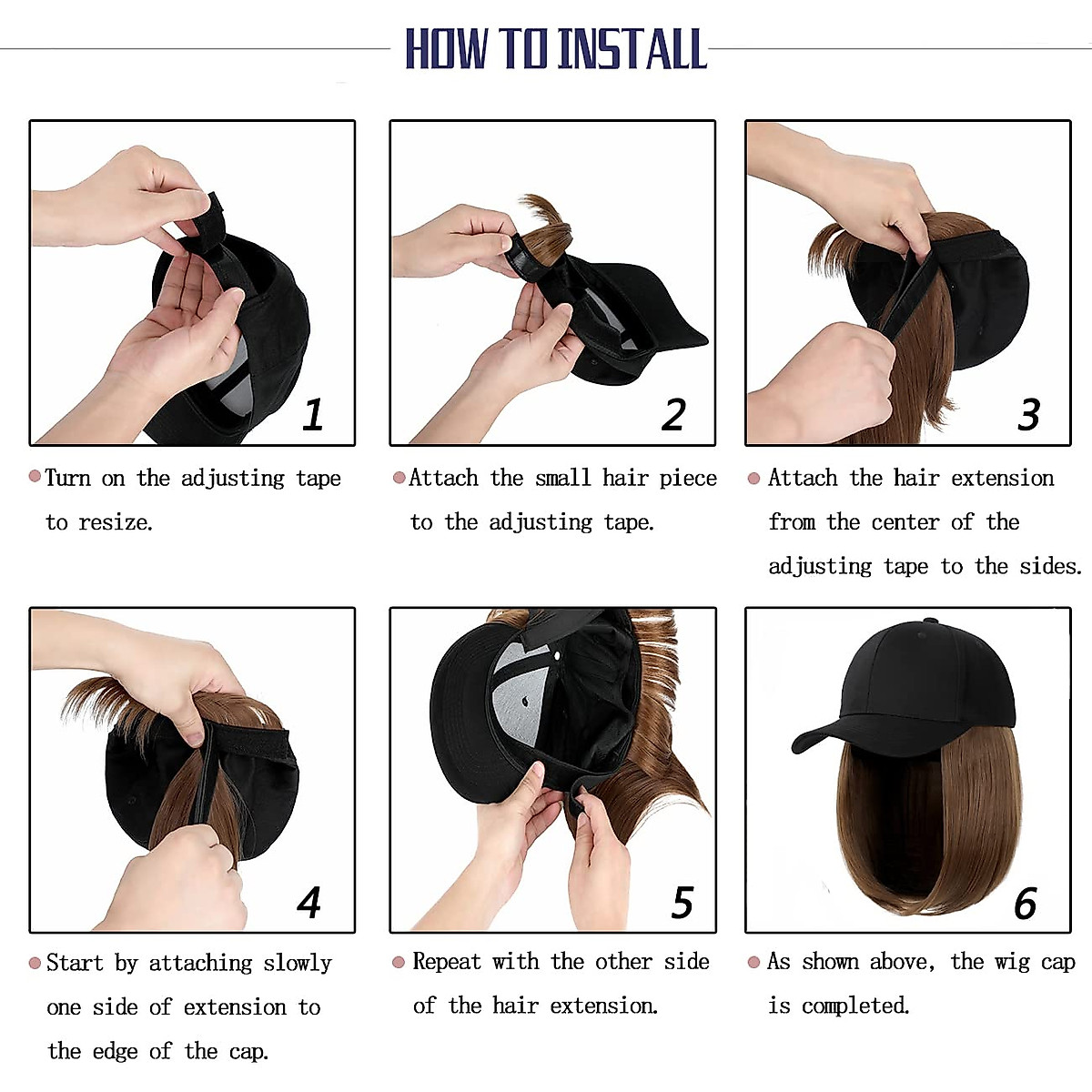 HOW TO INSTALL

1

Turn on the adjusting tape to resize.

2

Attach the small hair piece to the adjusting tape.

3

Attach the hair extension from the center of the adjusting tape to the sides.

4

Start by attaching slowly one side of extension to the edge of the cap.

5

Repeat with the other side of the hair extension.

6

As shown above, the wig cap is completed.